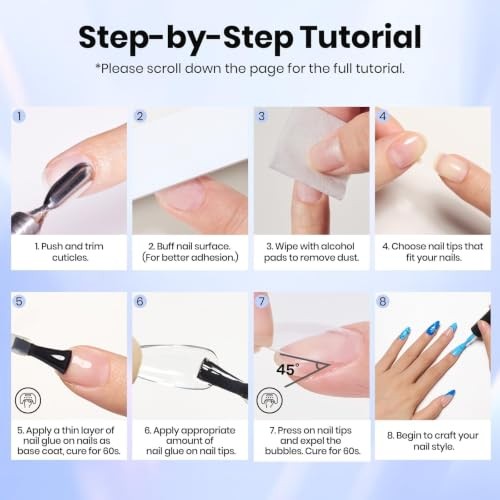 Step-by-Step Tutorial

*Please scroll down the page for the full tutorial.

1

1. Push and trim cuticles.

2

2. Buff nail surface. (For better adhesion.)

3

3. Wipe with alcohol pads to remove dust.

4

4. Choose nail tips that fit your nails.

5

5. Apply a thin layer of nail glue on nails as base coat, cure for 60s.

6

6. Apply appropriate amount of nail glue on nail tips.

7

45°

7. Press on nail tips and expel the bubbles. Cure for 60s.

8

8. Begin to craft your nail style.