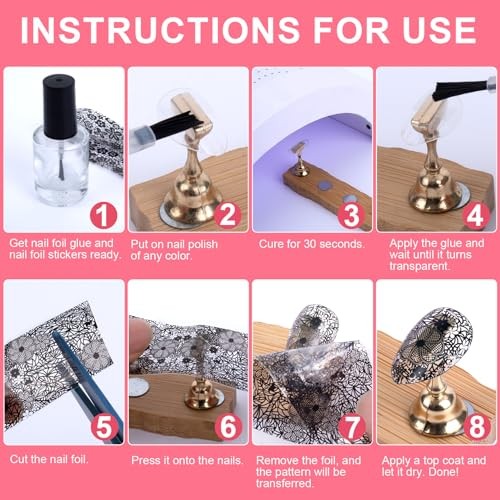 INSTRUCTIONS FOR USE

1
Get nail foil glue and nail foil stickers ready.

2
Put on nail polish of any color.

3
Cure for 30 seconds.

4
Apply the glue and wait until it turns transparent.

5
Cut the nail foil.

6
Press it onto the nails.

7
Remove the foil, and the pattern will be transferred.

8
Apply a top coat and let it dry. Done!