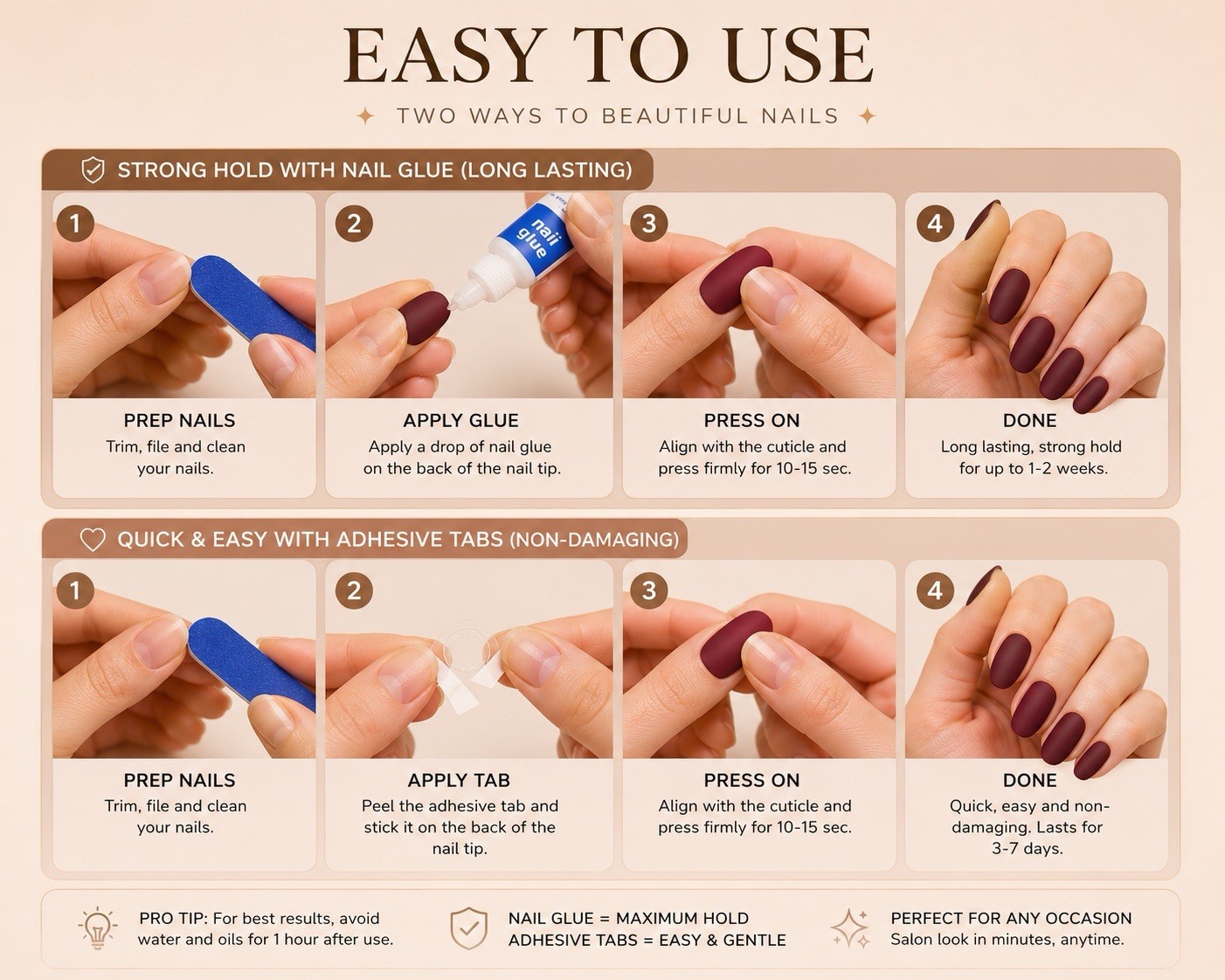 EASY TO USE

TWO WAYS TO BEAUTIFUL NAILS

STRONG HOLD WITH NAIL GLUE (LONG LASTING)

1

PREP NAILS
Trim, file and clean your nails.

2

nail glue

APPLY GLUE
Apply a drop of nail glue on the back of the nail tip.

3

PRESS ON
Align with the cuticle and press firmly for 10-15 sec.

4

DONE
Long lasting, strong hold for up to 1-2 weeks.

QUICK & EASY WITH ADHESIVE TABS (NON-DAMAGING)

1

PREP NAILS
Trim, file and clean your nails.

2

APPLY TAB
Peel the adhesive tab and stick it on the back of the nail tip.

3

PRESS ON
Align with the cuticle and press firmly for 10-15 sec.

4

DONE
Quick, easy and non-damaging. Lasts for 3-7 days.

PRO TIP: For best results, avoid water and oils for 1 hour after use.

NAIL GLUE = MAXIMUM HOLD
ADHESIVE TABS = EASY & GENTLE

PERFECT FOR ANY OCCASION
Salon look in minutes, anytime.