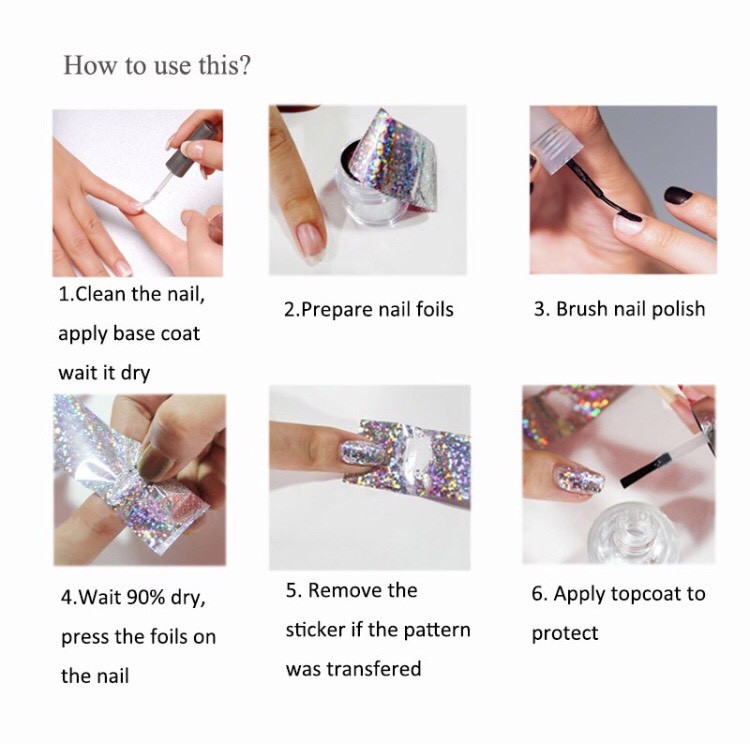 How to use this?

1.Clean the nail, apply base coat wait it dry

2.Prepare nail foils

3. Brush nail polish

4.Wait 90% dry, press the foils on the nail

5. Remove the sticker if the pattern was transfered

6. Apply topcoat to protect