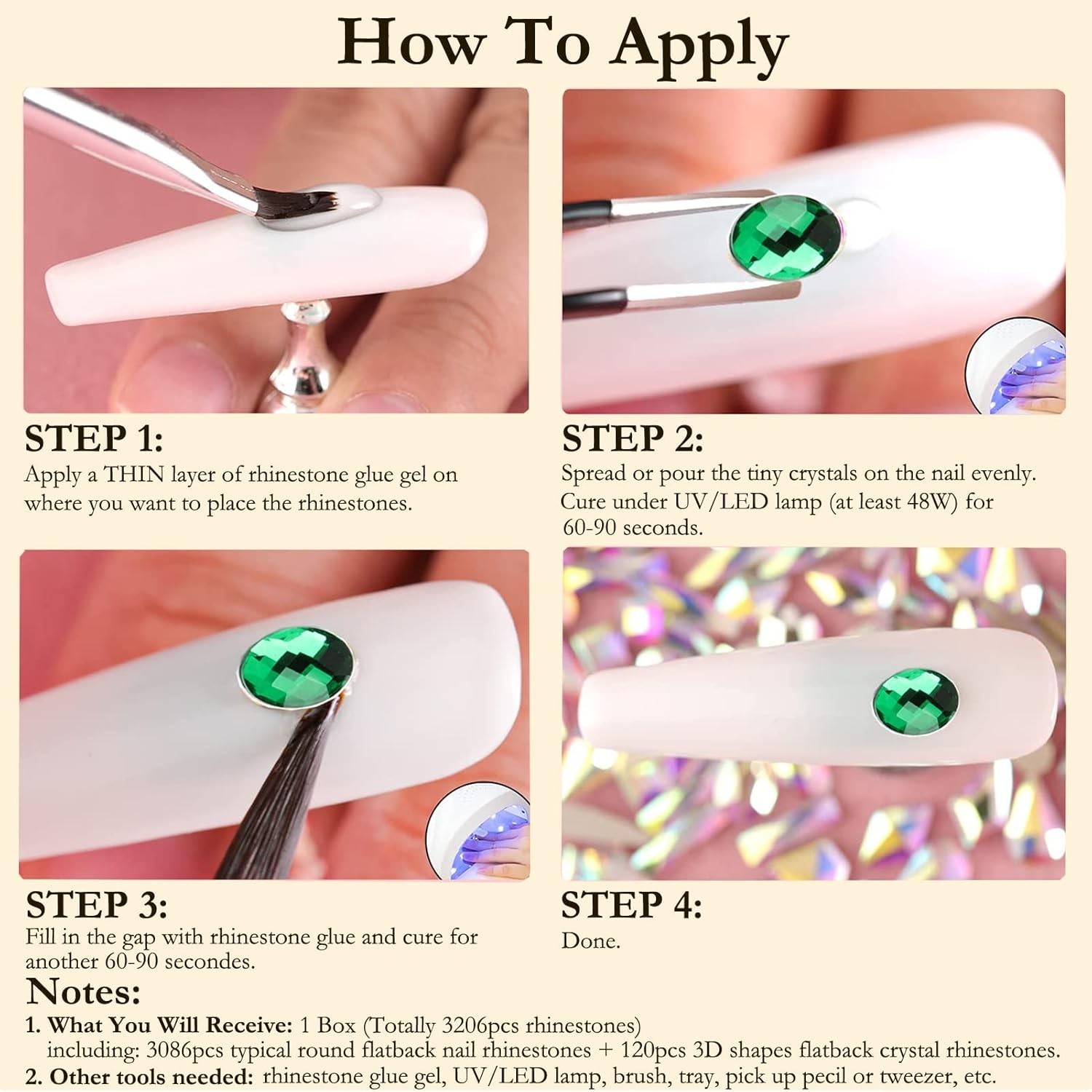 How To Apply

STEP 1:
Apply a THIN layer of rhinestone glue gel on where you want to place the rhinestones.

STEP 2:
Spread or pour the tiny crystals on the nail evenly. Cure under UV/LED lamp (at least 48W) for 60-90 seconds.

STEP 3:
Fill in the gap with rhinestone glue and cure for another 60-90 secondes.

STEP 4:
Done.

Notes:
1. What You Will Receive: 1 Box (Totally 3206pcs rhinestones) including: 3086pcs typical round flatback nail rhinestones + 120pcs 3D shapes flatback crystal rhinestones.
2. Other tools needed: rhinestone glue gel, UV/LED lamp, brush, tray, pick up pecil or tweezer, etc.