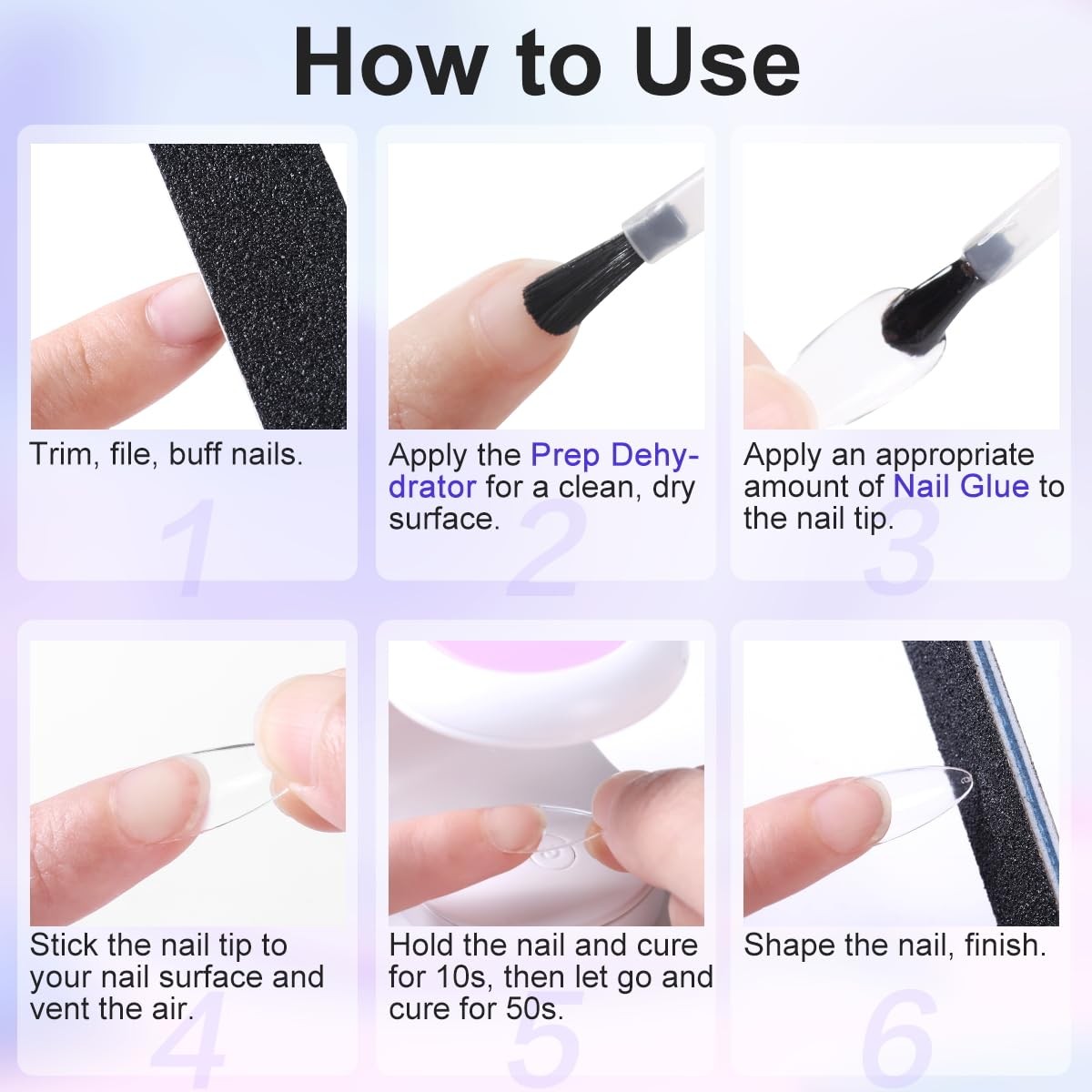 How to Use

Trim, file, buff nails.

1

Apply the Prep Dehydrator for a clean, dry surface.

2

Apply an appropriate amount of Nail Glue to the nail tip.

3

Stick the nail tip to your nail surface and vent the air.

4

Hold the nail and cure for 10s, then let go and cure for 50s.

5

Shape the nail, finish.

6