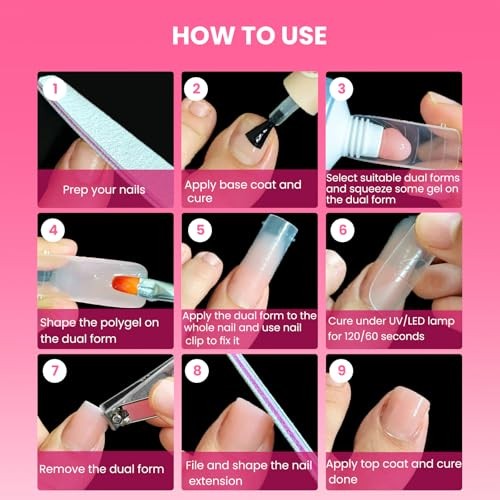 HOW TO USE

1
Prep your nails

2
Apply base coat and cure

3
Select suitable dual forms and squeeze some gel on the dual form

4
Shape the polygel on the dual form

5
Apply the dual form to the whole nail and use nail clip to fix it

6
Cure under UV/LED lamp for 120/60 seconds

7
Remove the dual form

8
File and shape the nail extension

9
Apply top coat and cure done