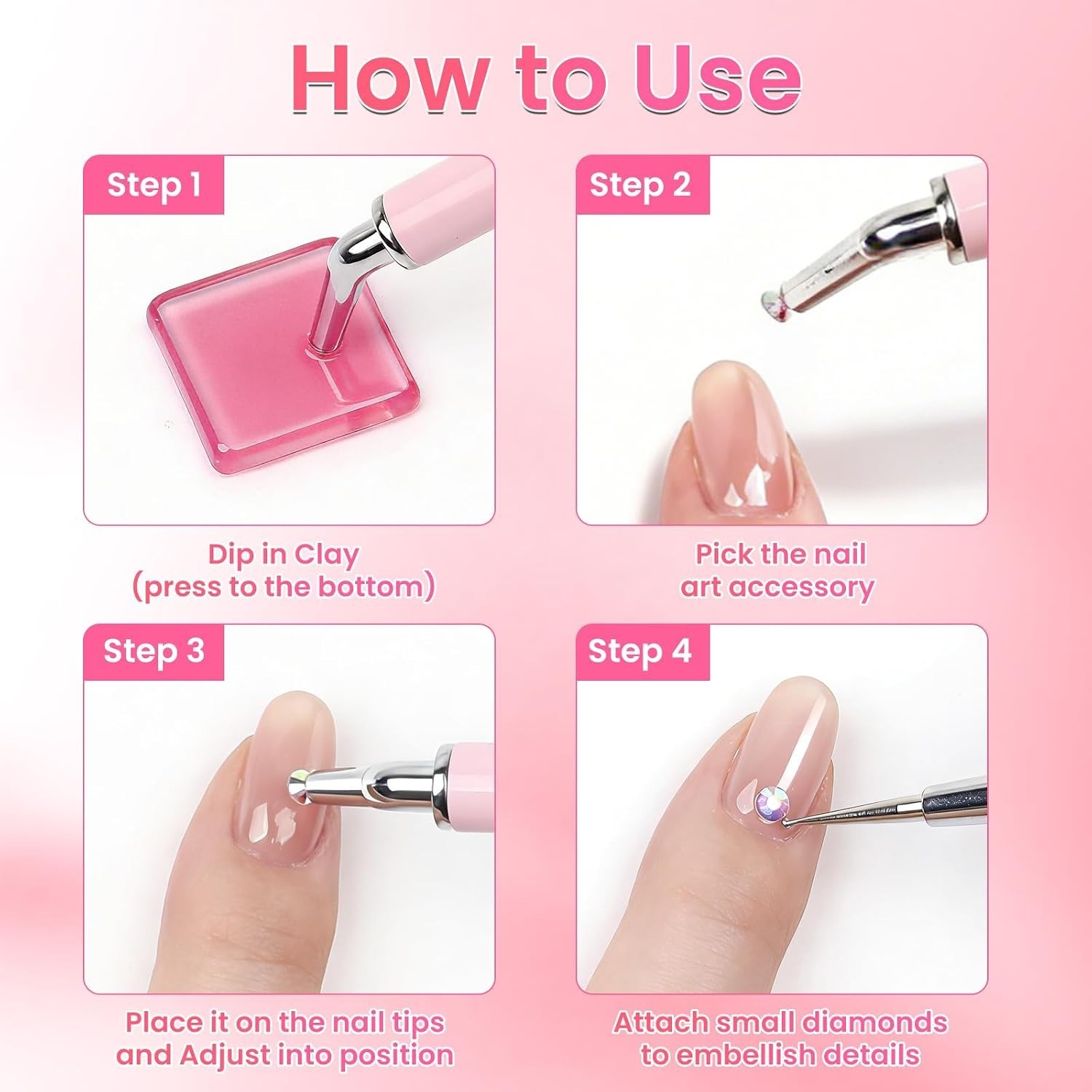 How to Use

Step 1

Dip in Clay
(press to the bottom)

Step 2

Pick the nail
art accessory

Step 3

Place it on the nail tips
and Adjust into position

Step 4

Attach small diamonds
to embellish details