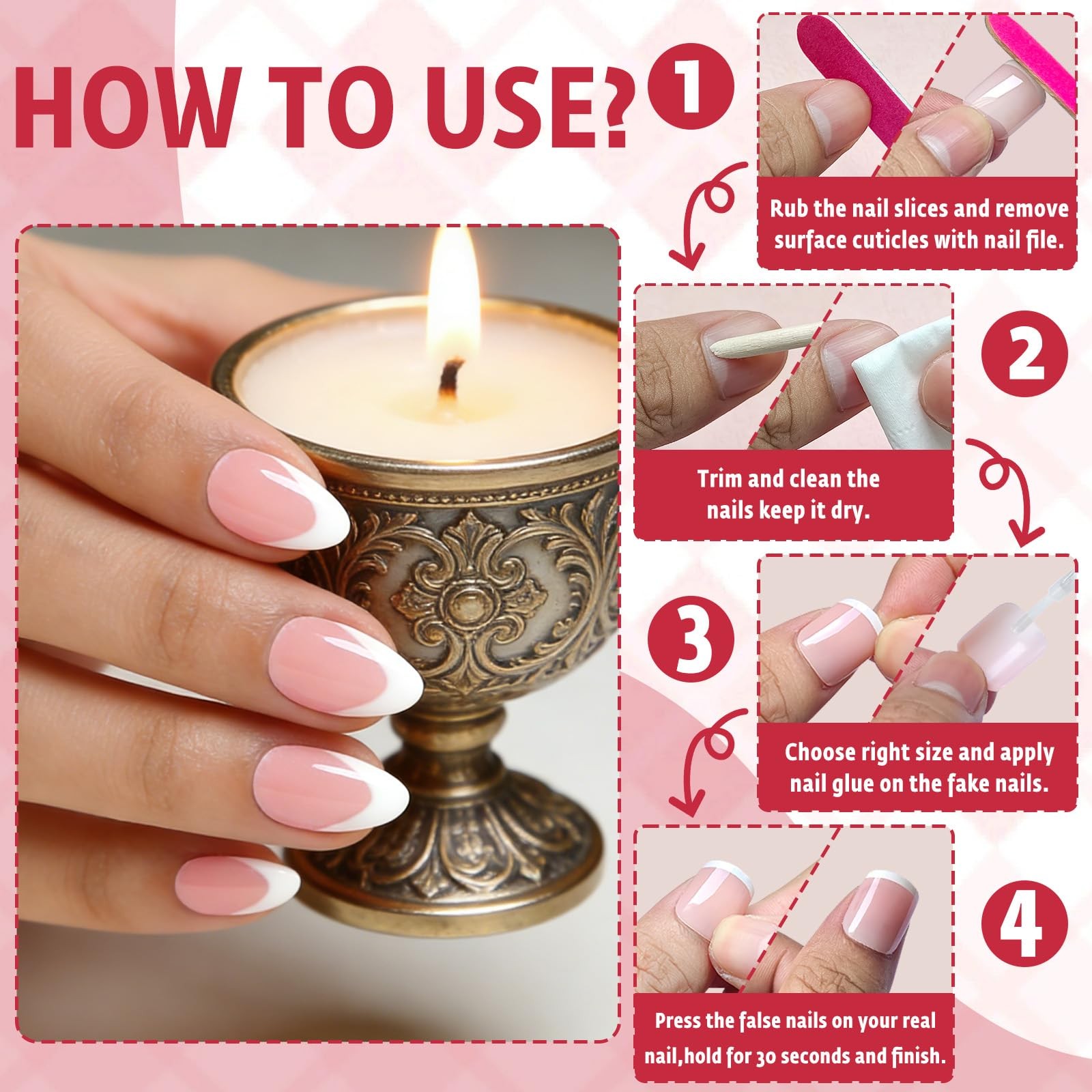 HOW TO USE?

1

Rub the nail slices and remove surface cuticles with nail file.

2

Trim and clean the nails keep it dry.

3

Choose right size and apply nail glue on the fake nails.

4

Press the false nails on your real nail,hold for 30 seconds and finish.