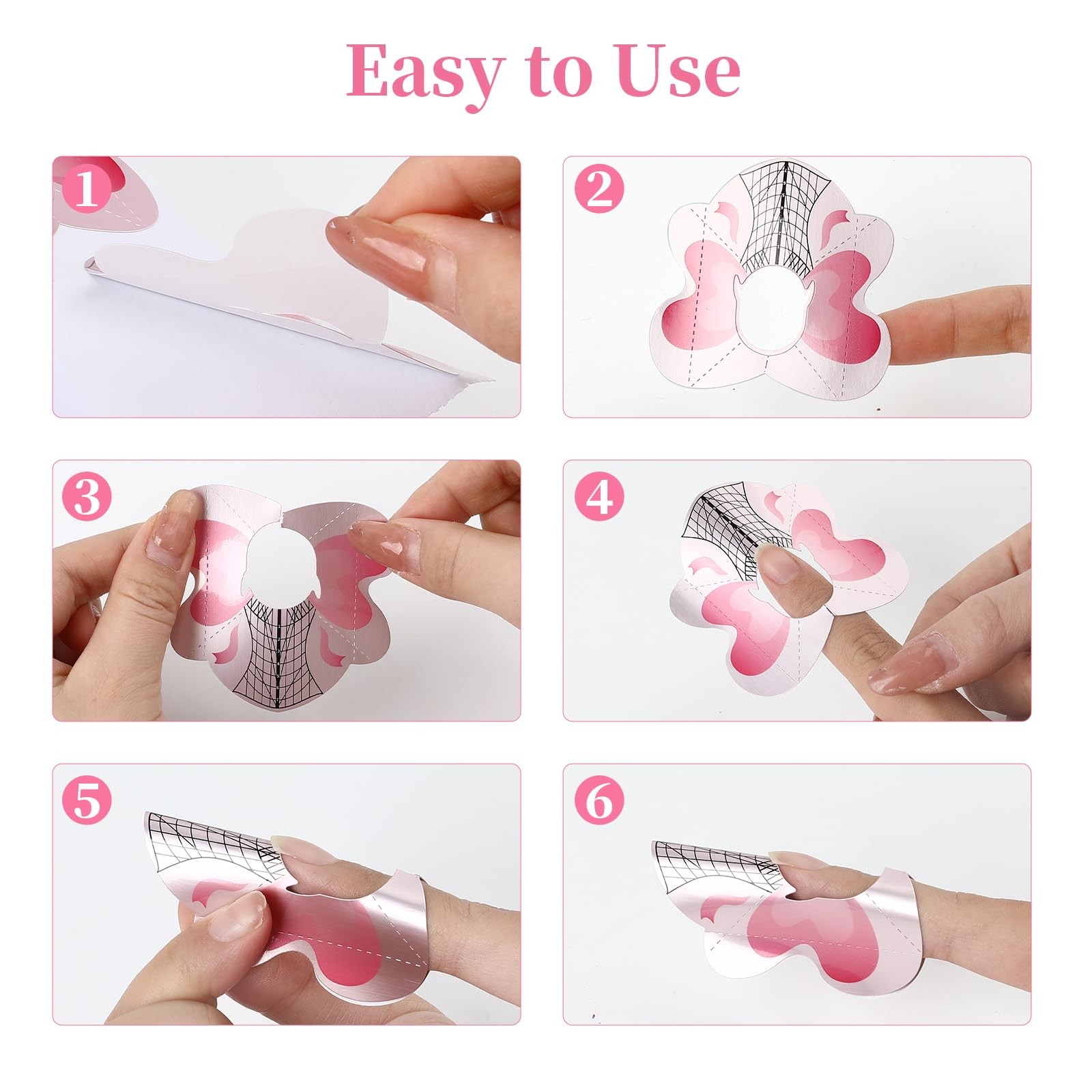 Easy to Use

1

2

3

4

5

6