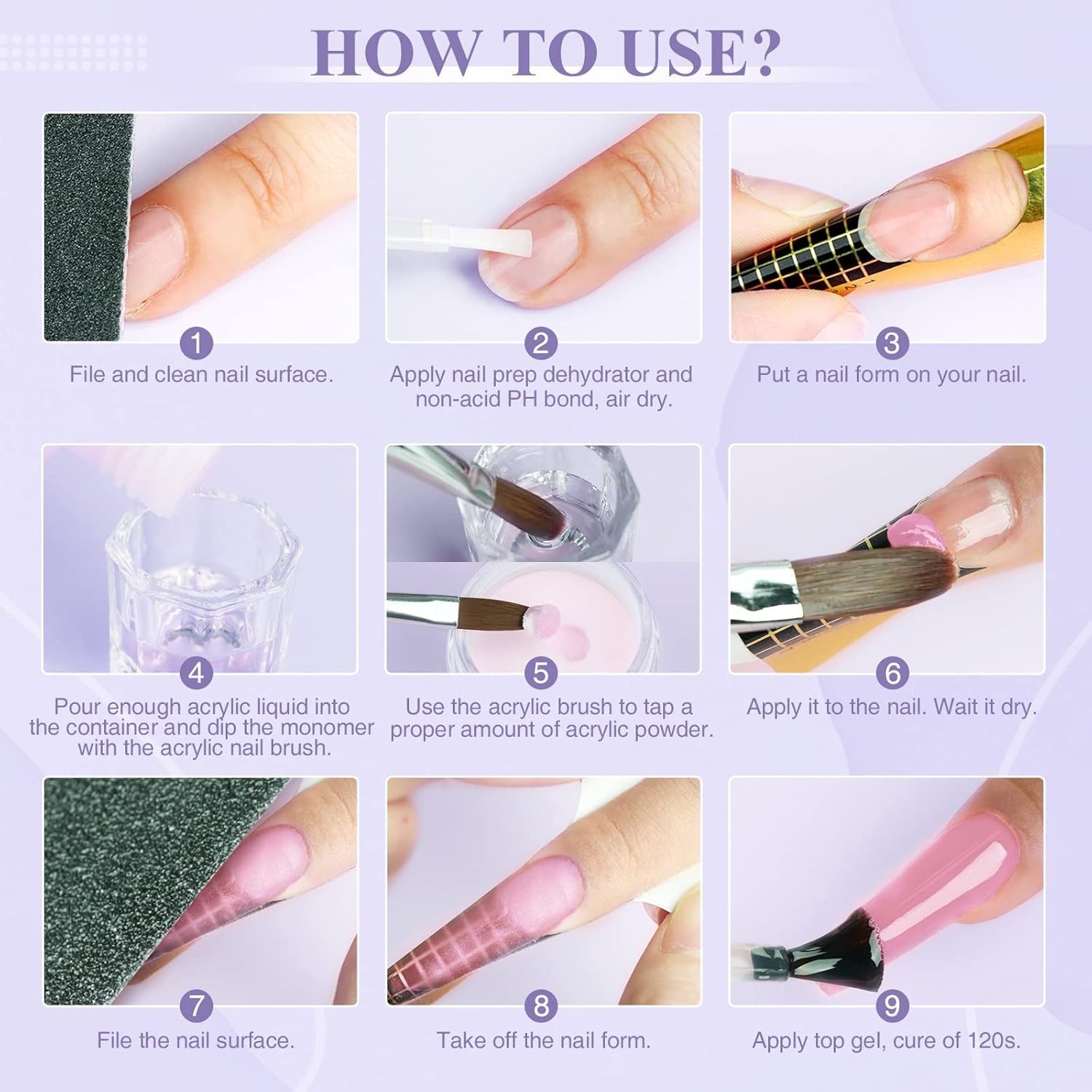 HOW TO USE?

1
File and clean nail surface.

2
Apply nail prep dehydrator and non-acid PH bond, air dry.

3
Put a nail form on your nail.

4
Pour enough acrylic liquid into the container and dip the monomer with the acrylic nail brush.

5
Use the acrylic brush to tap a proper amount of acrylic powder.

6
Apply it to the nail. Wait it dry.

7
File the nail surface.

8
Take off the nail form.

9
Apply top gel, cure of 120s.