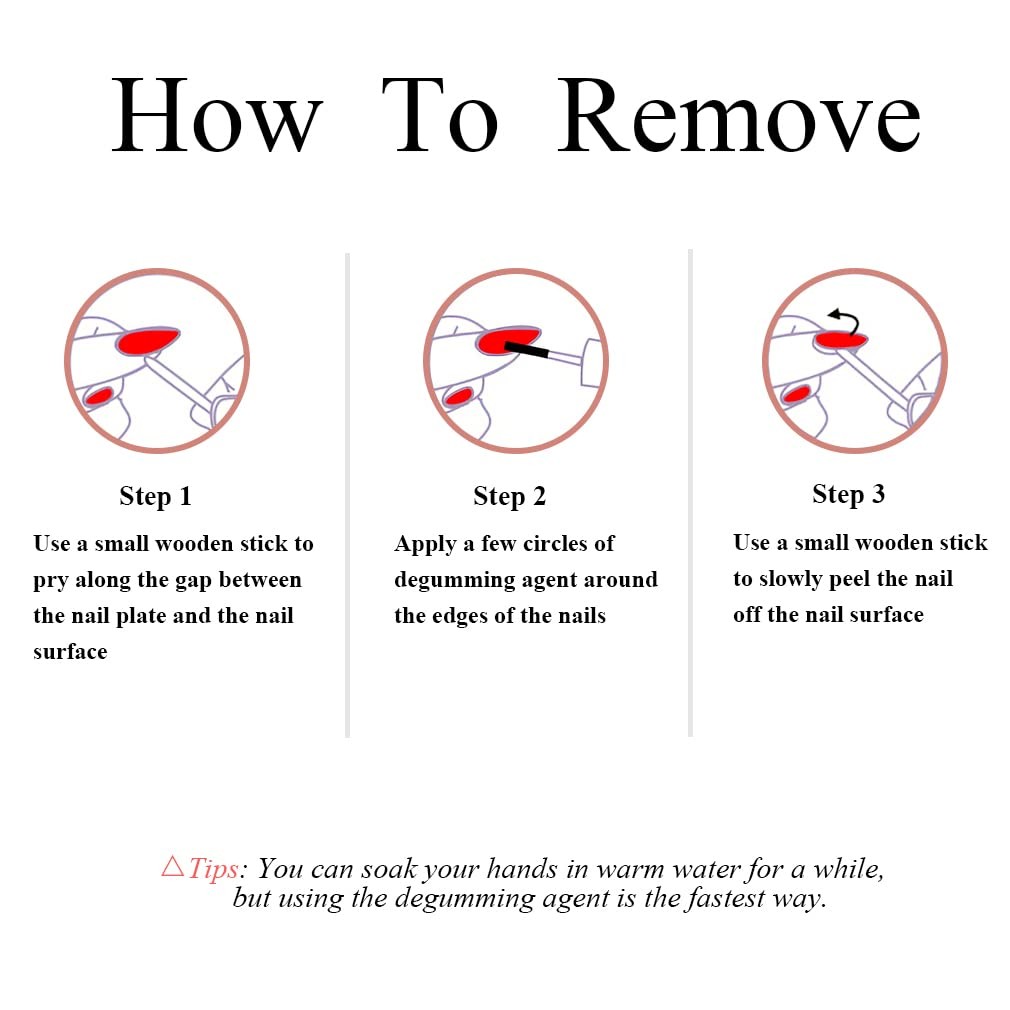 How To Remove

Step 1
Use a small wooden stick to pry along the gap between the nail plate and the nail surface

Step 2
Apply a few circles of degumming agent around the edges of the nails

Step 3
Use a small wooden stick to slowly peel the nail off the nail surface

△Tips: You can soak your hands in warm water for a while, but using the degumming agent is the fastest way.