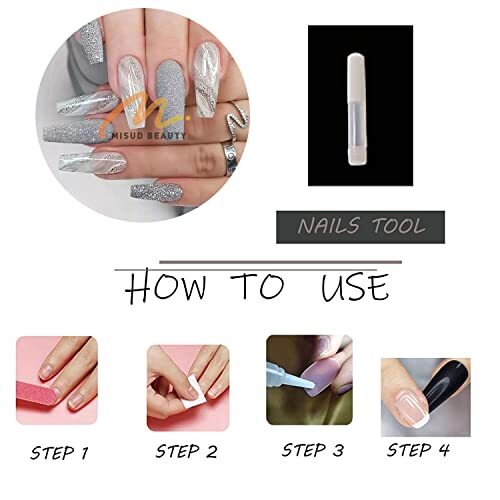 M.
MISUD BEAUTY

NAILS TOOL

HOW TO USE

STEP 1

STEP 2

STEP 3

STEP 4