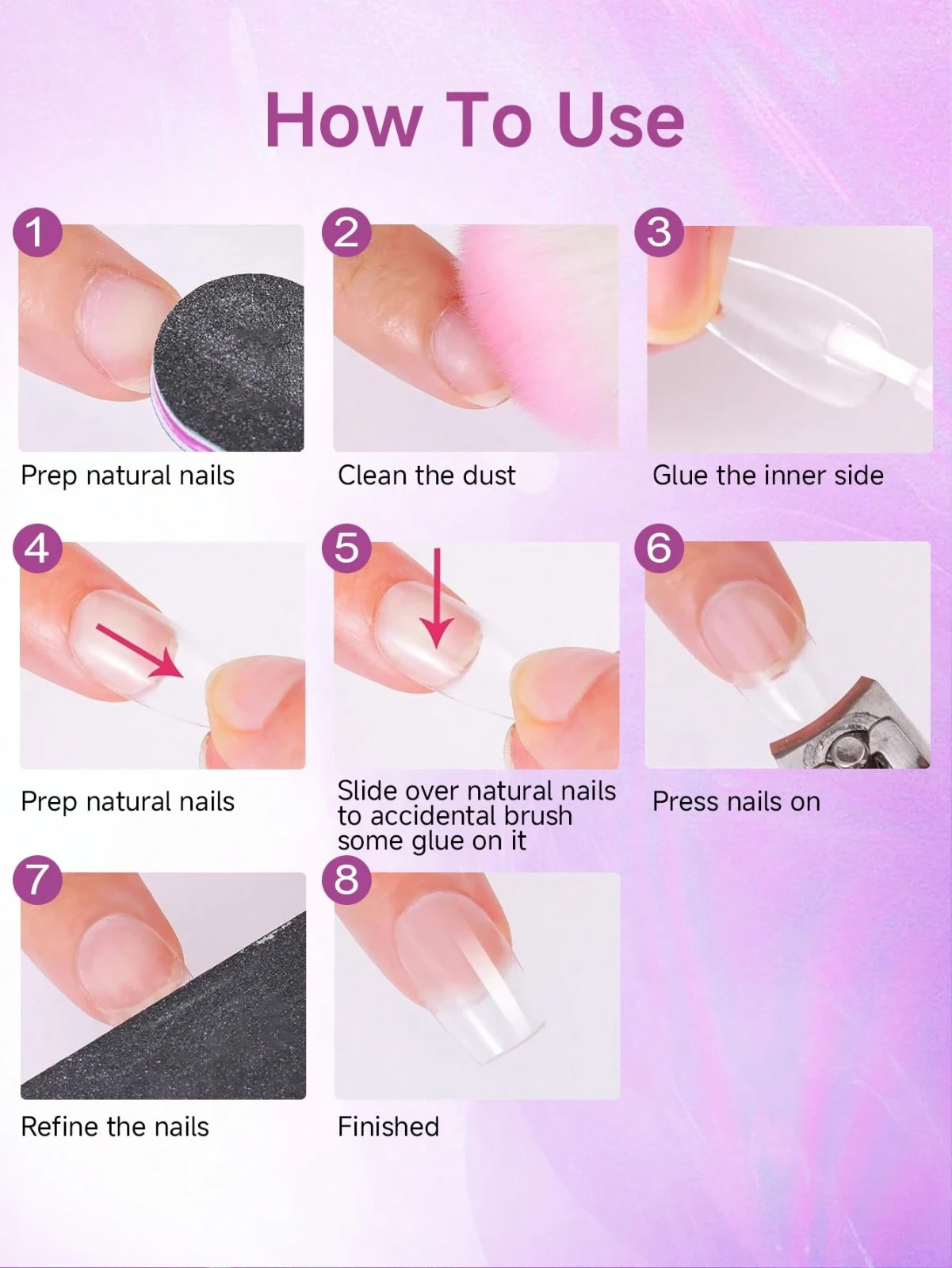 How To Use

1
Prep natural nails

2
Clean the dust

3
Glue the inner side

4
Prep natural nails

5
Slide over natural nails to accidental brush some glue on it

6
Press nails on

7
Refine the nails

8
Finished