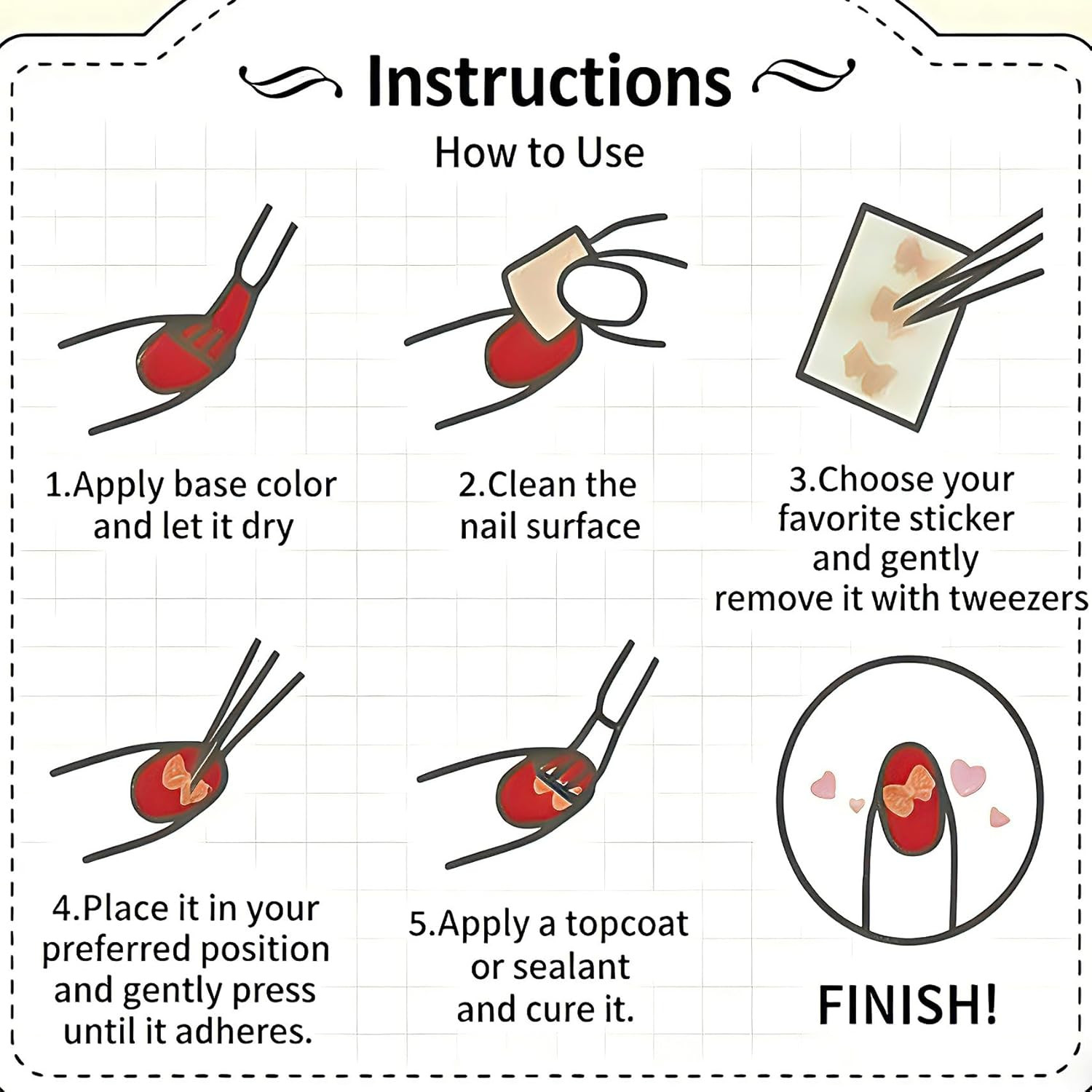 Instructions

How to Use

1.Apply base color and let it dry

2.Clean the nail surface

3.Choose your favorite sticker and gently remove it with tweezers

4.Place it in your preferred position and gently press until it adheres.

5.Apply a topcoat or sealant and cure it.

FINISH!