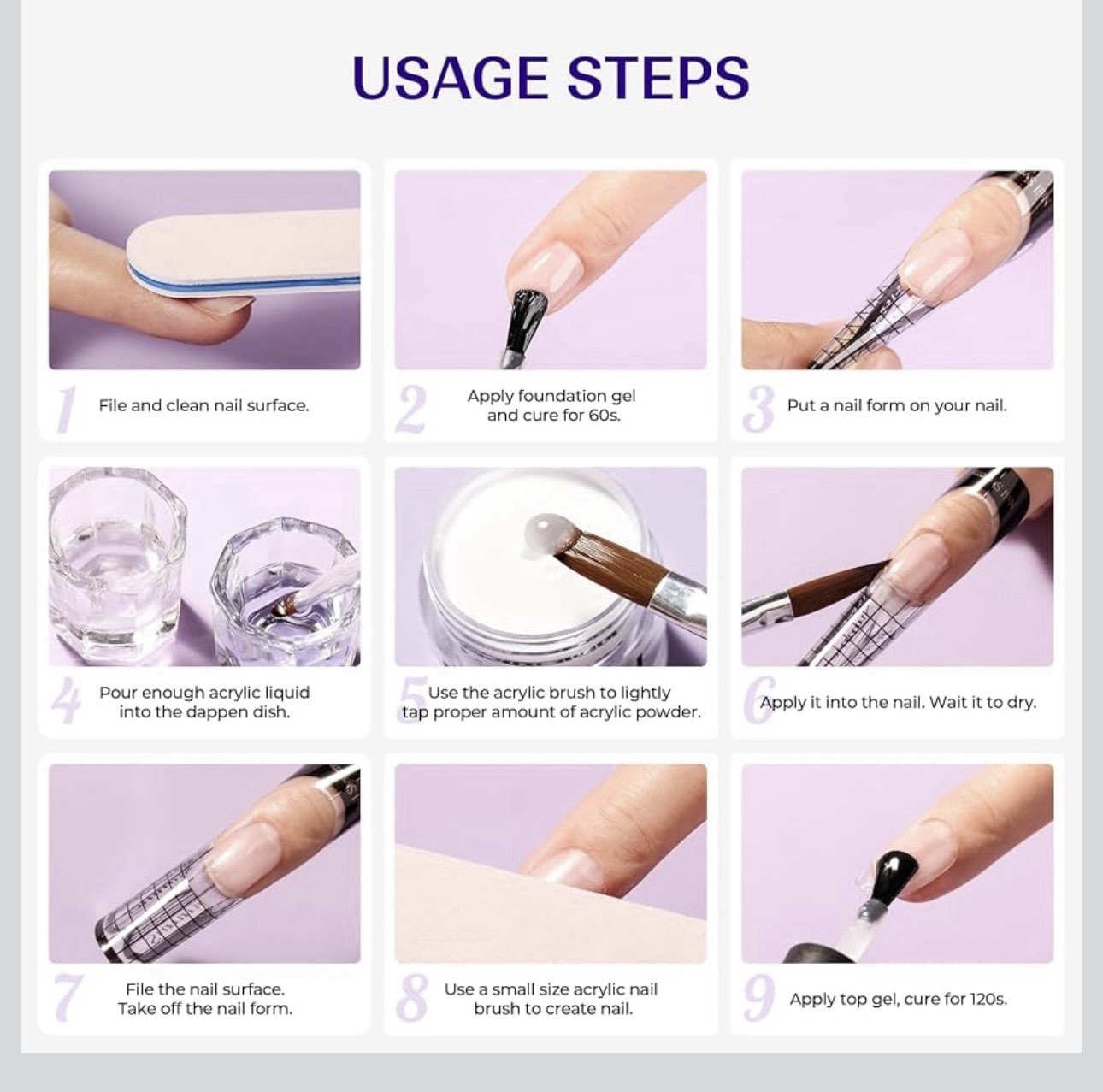 USAGE STEPS

1 File and clean nail surface.

2 Apply foundation gel and cure for 60s.

3 Put a nail form on your nail.

4 Pour enough acrylic liquid into the dappen dish.

5 Use the acrylic brush to lightly tap proper amount of acrylic powder.

6 Apply it into the nail. Wait it to dry.

7 File the nail surface. Take off the nail form.

8 Use a small size acrylic nail brush to create nail.

9 Apply top gel, cure for 120s.