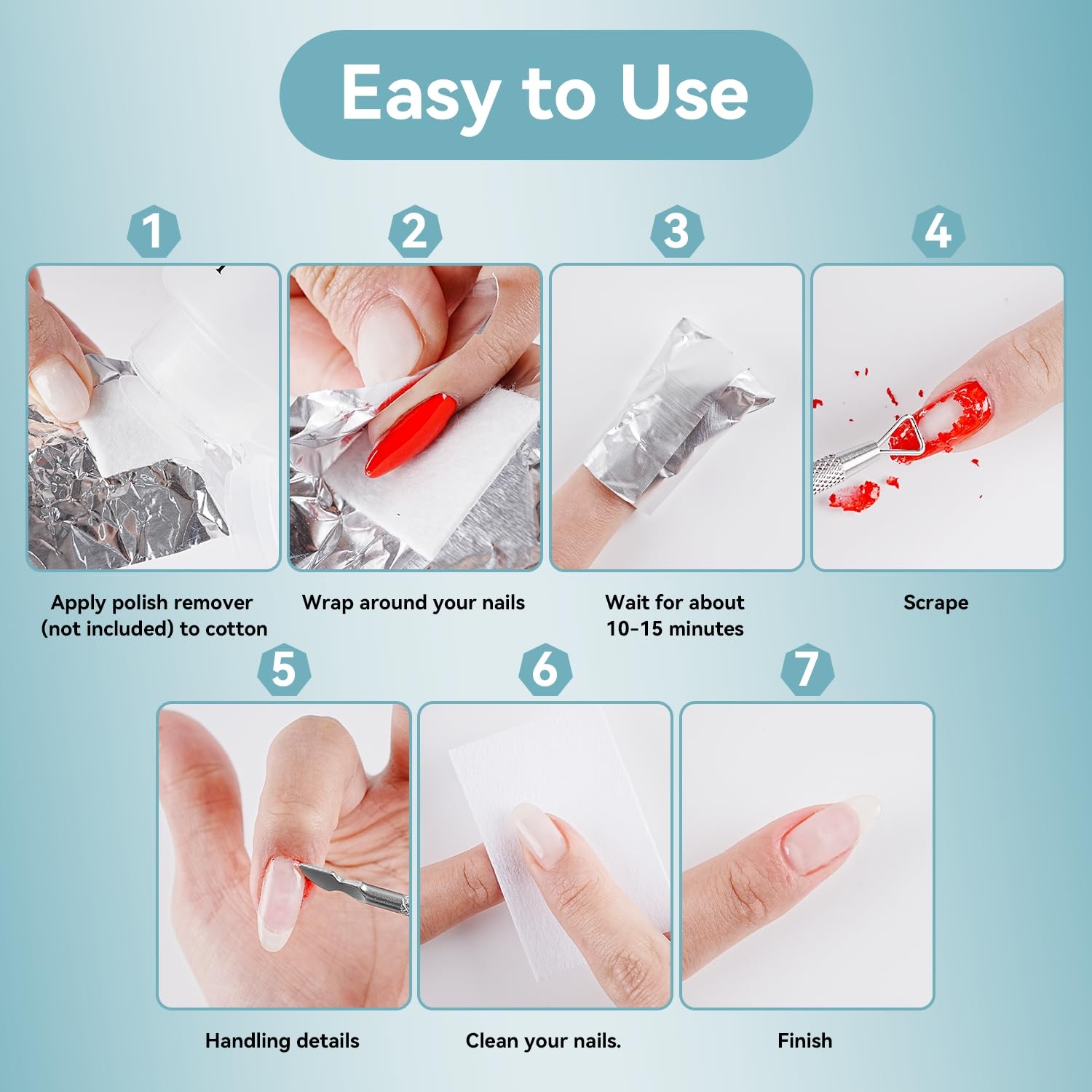 Easy to Use

1

Apply polish remover (not included) to cotton

2

Wrap around your nails

3

Wait for about 10-15 minutes

4

Scrape

5

Handling details

6

Clean your nails.

7

Finish