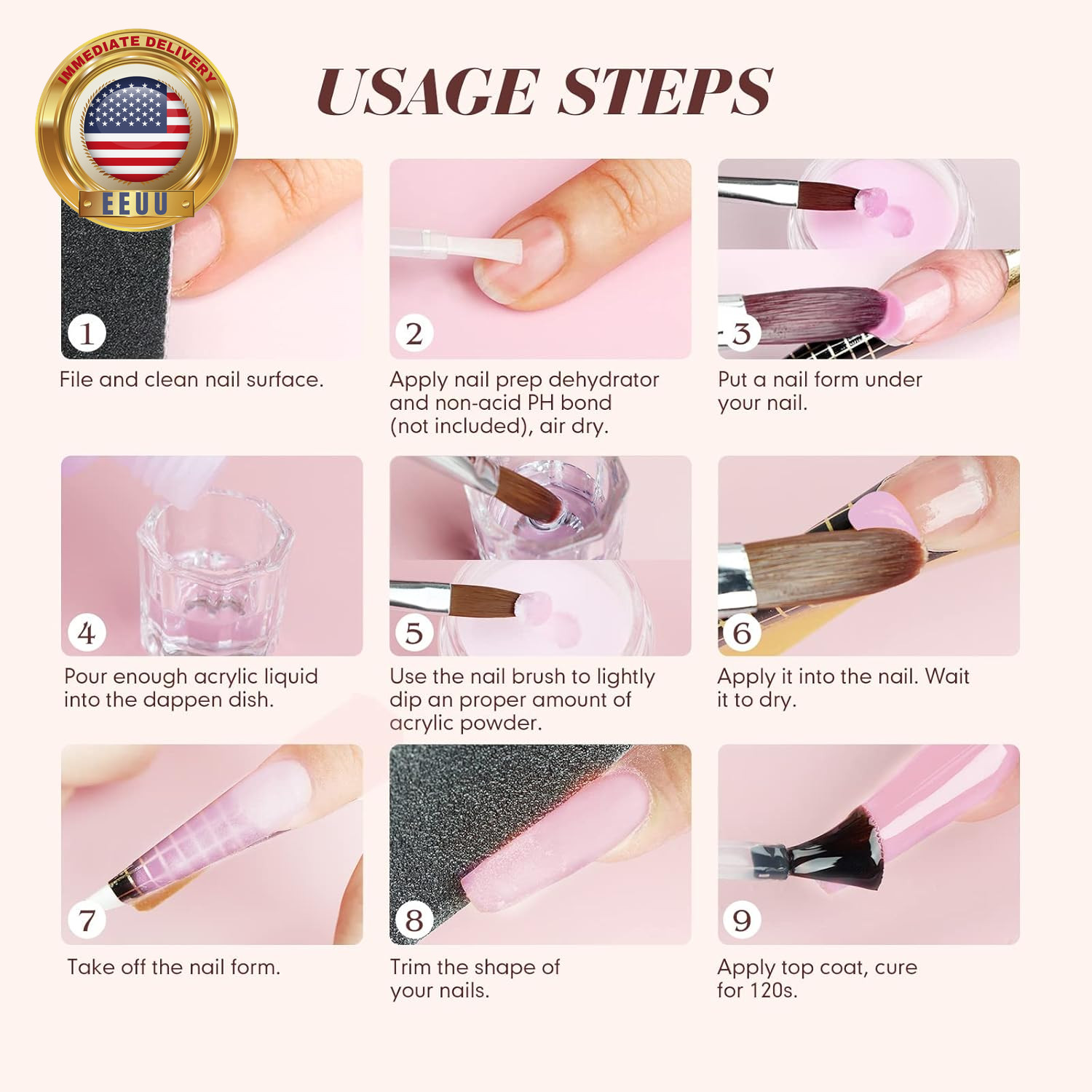 IMMEDIATE DELIVERY
EEUU

USAGE STEPS

1
File and clean nail surface.

2
Apply nail prep dehydrator and non-acid PH bond (not included), air dry.

3
Put a nail form under your nail.

4
Pour enough acrylic liquid into the dappen dish.

5
Use the nail brush to lightly dip an proper amount of acrylic powder.

6
Apply it into the nail. Wait it to dry.

7
Take off the nail form.

8
Trim the shape of your nails.

9
Apply top coat, cure for 120s.