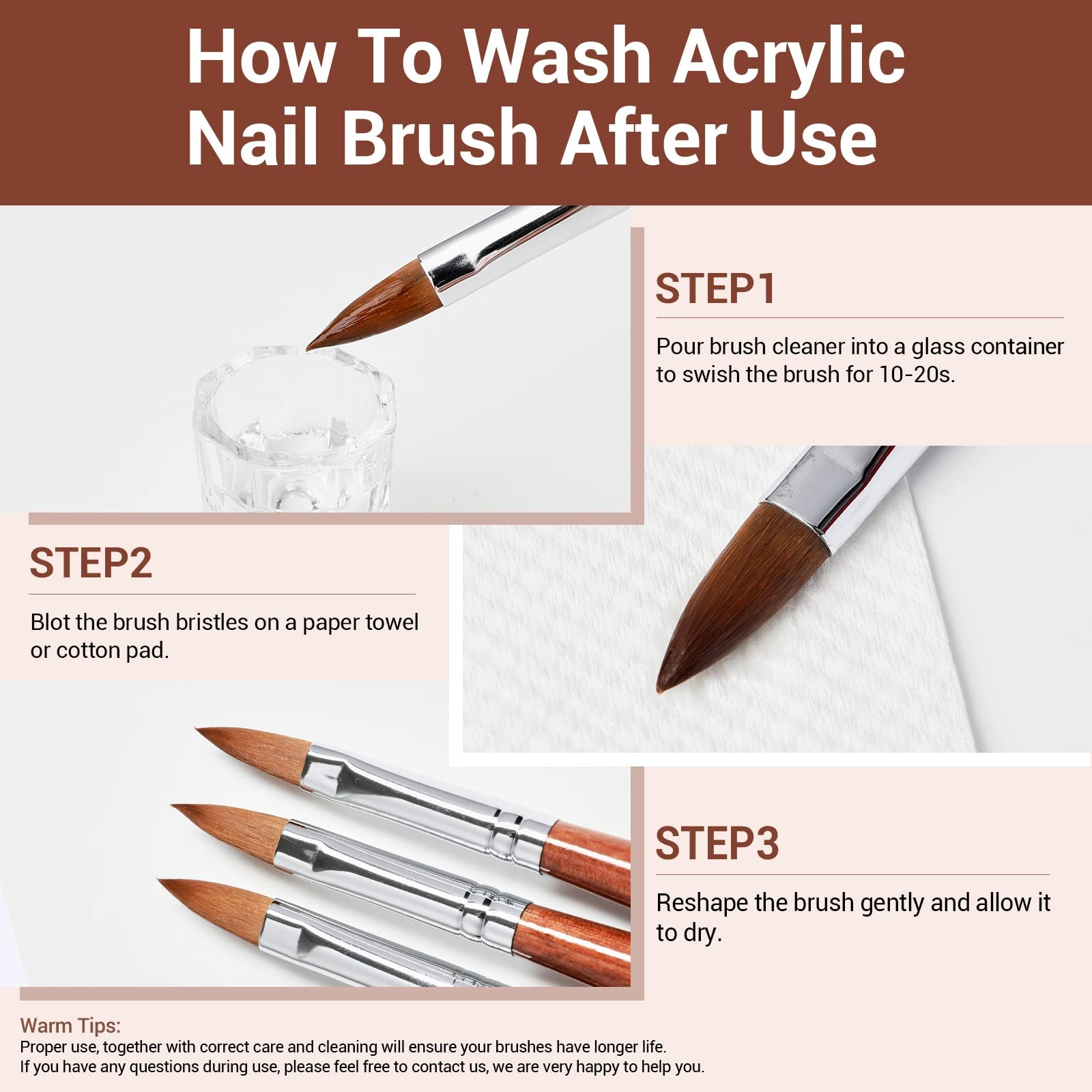 How To Wash Acrylic Nail Brush After Use

STEP1

Pour brush cleaner into a glass container to swish the brush for 10-20s.

STEP2

Blot the brush bristles on a paper towel or cotton pad.

STEP3

Reshape the brush gently and allow it to dry.

Warm Tips:
Proper use, together with correct care and cleaning will ensure your brushes have longer life.
If you have any questions during use, please feel free to contact us, we are very happy to help you.