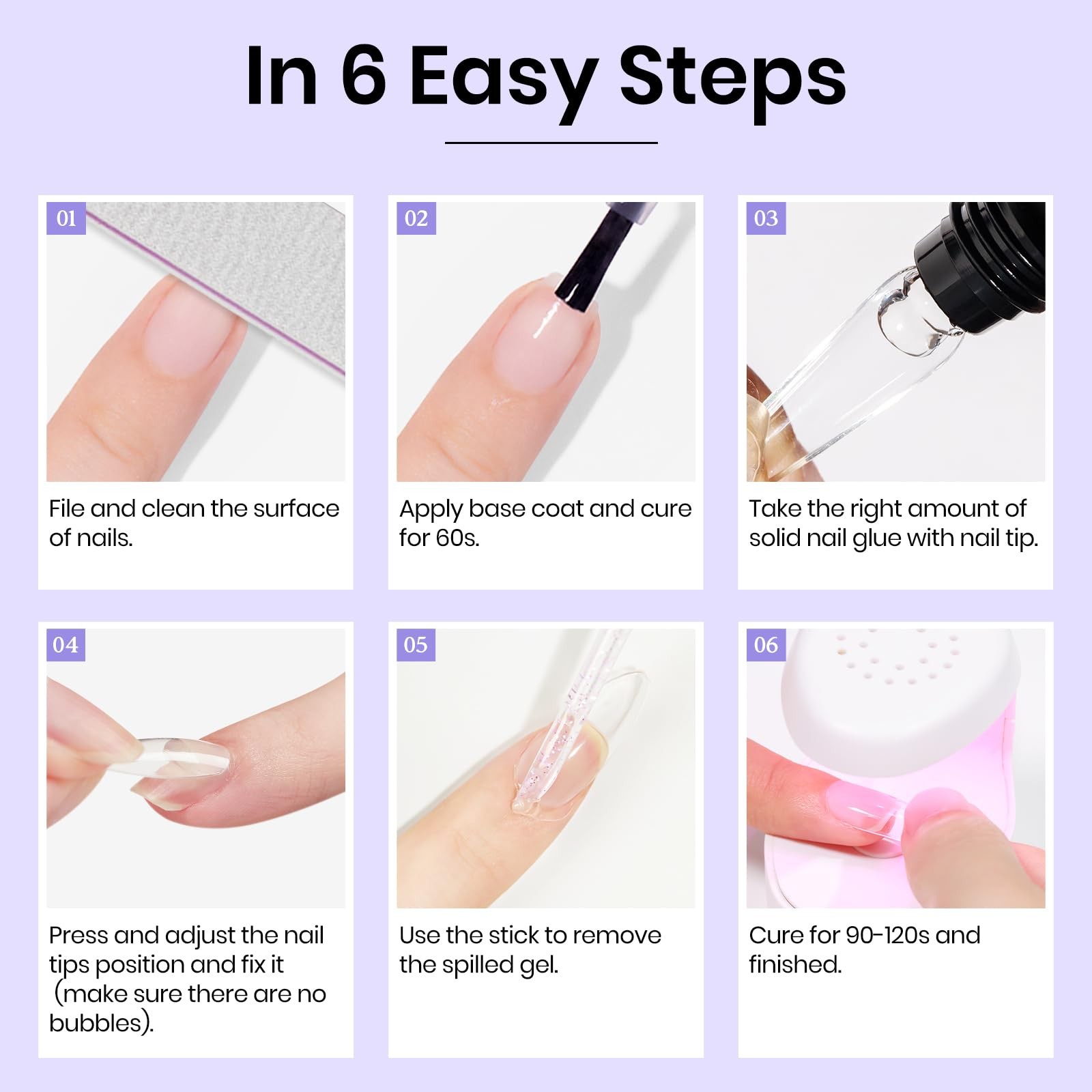 In 6 Easy Steps

01

File and clean the surface of nails.

02

Apply base coat and cure for 60s.

03

Take the right amount of solid nail glue with nail tip.

04

Press and adjust the nail tips position and fix it (make sure there are no bubbles).

05

Use the stick to remove the spilled gel.

06

Cure for 90-120s and finished.