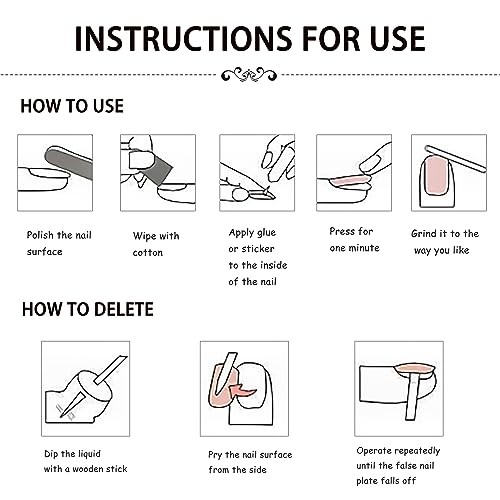 INSTRUCTIONS FOR USE

HOW TO USE

Polish the nail surface

Wipe with cotton

Apply glue or sticker to the inside of the nail

Press for one minute

Grind it to the way you like

HOW TO DELETE

Dip the liquid with a wooden stick

Pry the nail surface from the side

Operate repeatedly until the false nail plate falls off