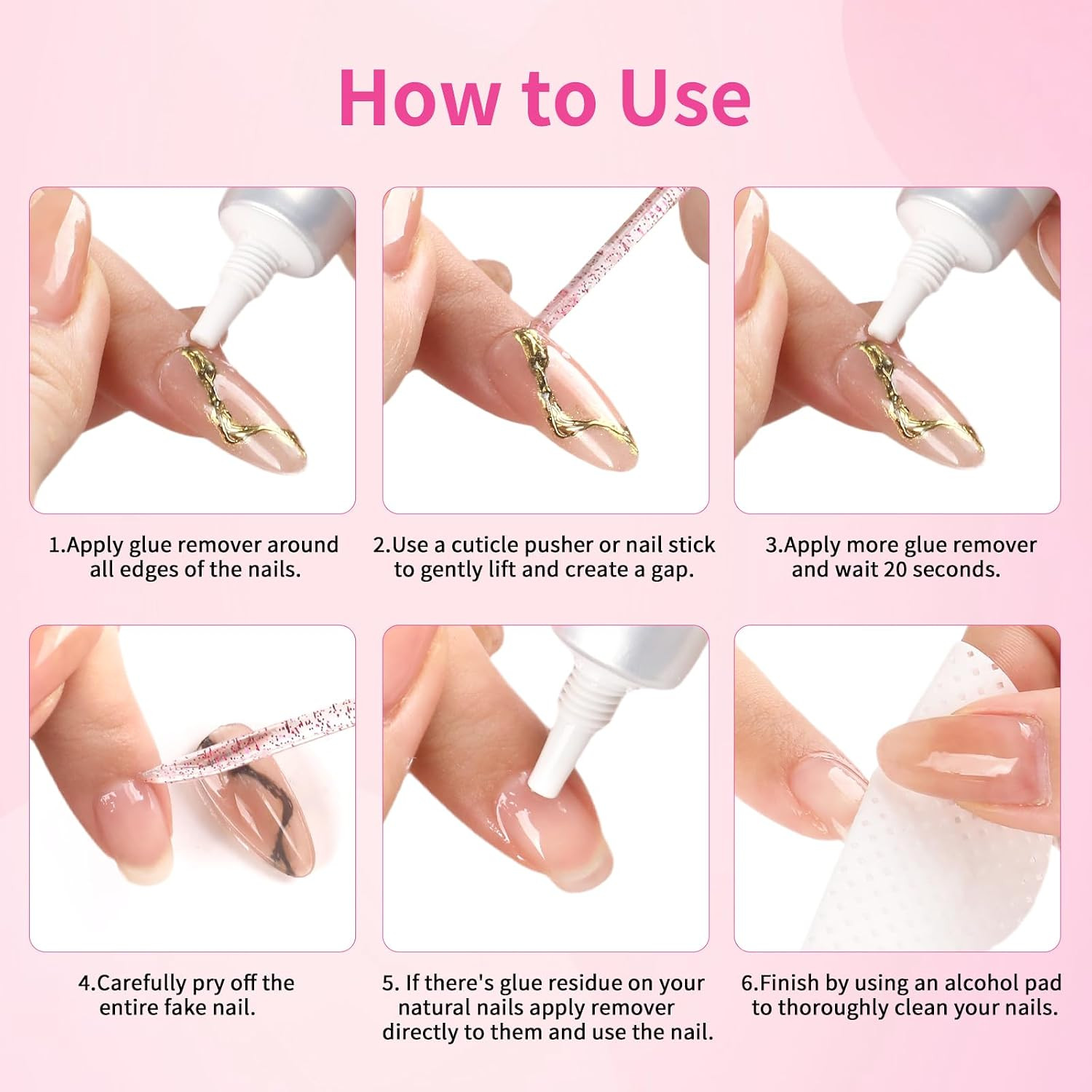 How to Use

1.Apply glue remover around all edges of the nails.

2.Use a cuticle pusher or nail stick to gently lift and create a gap.

3.Apply more glue remover and wait 20 seconds.

4.Carefully pry off the entire fake nail.

5. If there's glue residue on your natural nails apply remover directly to them and use the nail.

6.Finish by using an alcohol pad to thoroughly clean your nails.