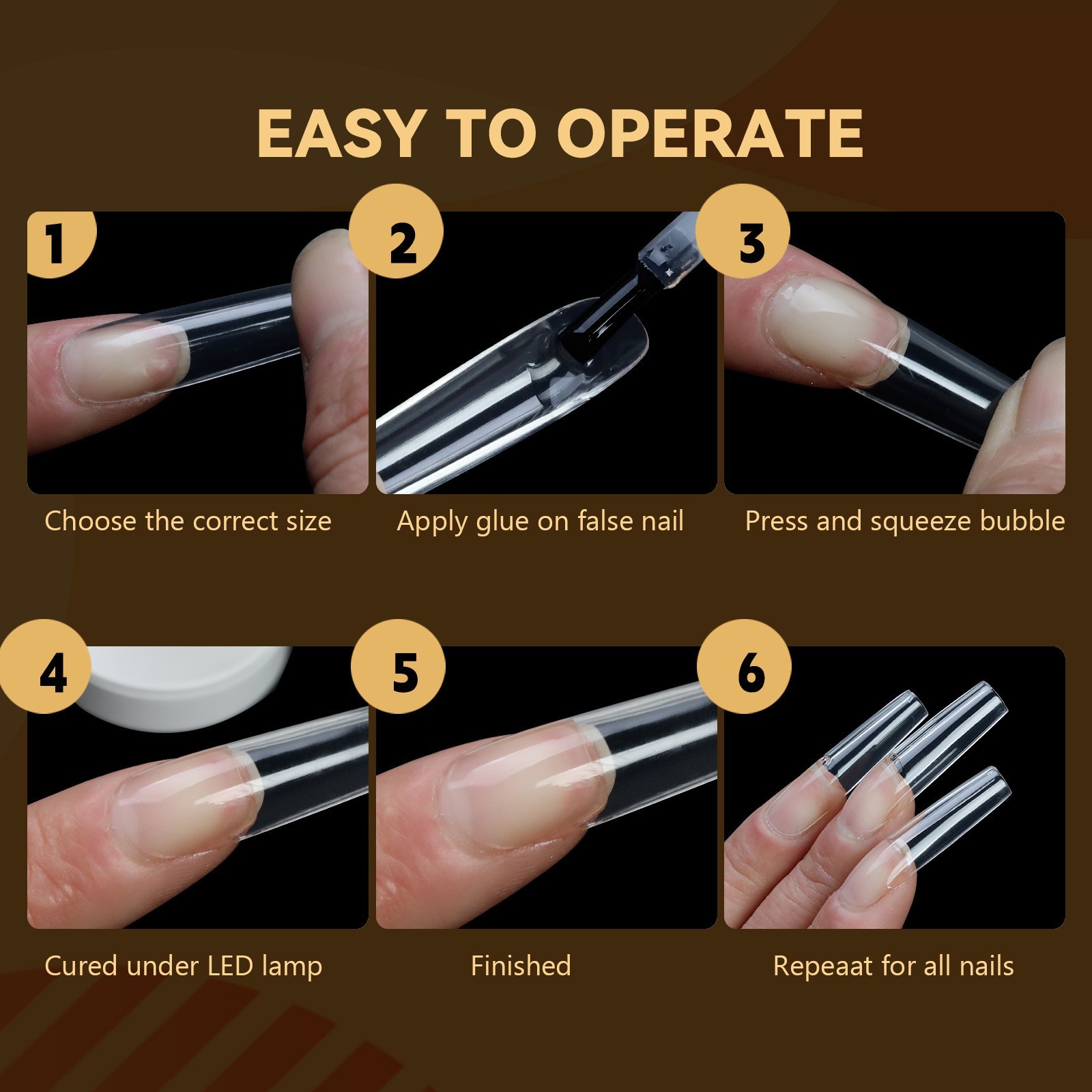 EASY TO OPERATE

1

Choose the correct size

2

Apply glue on false nail

3

Press and squeeze bubble

4

Cured under LED lamp

5

Finished

6

Repeaat for all nails