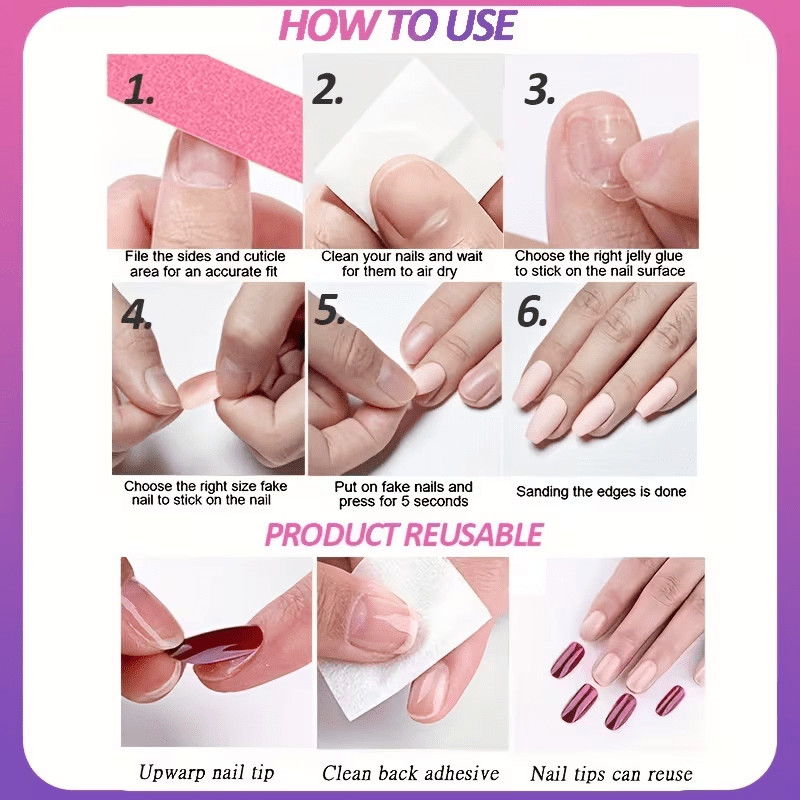 HOW TO USE

1.

File the sides and cuticle area for an accurate fit

2.

Clean your nails and wait for them to air dry

3.

Choose the right jelly glue to stick on the nail surface

4.

Choose the right size fake nail to stick on the nail

5.

Put on fake nails and press for 5 seconds

6.

Sanding the edges is done

PRODUCT REUSABLE

Upwarp nail tip

Clean back adhesive

Nail tips can reuse