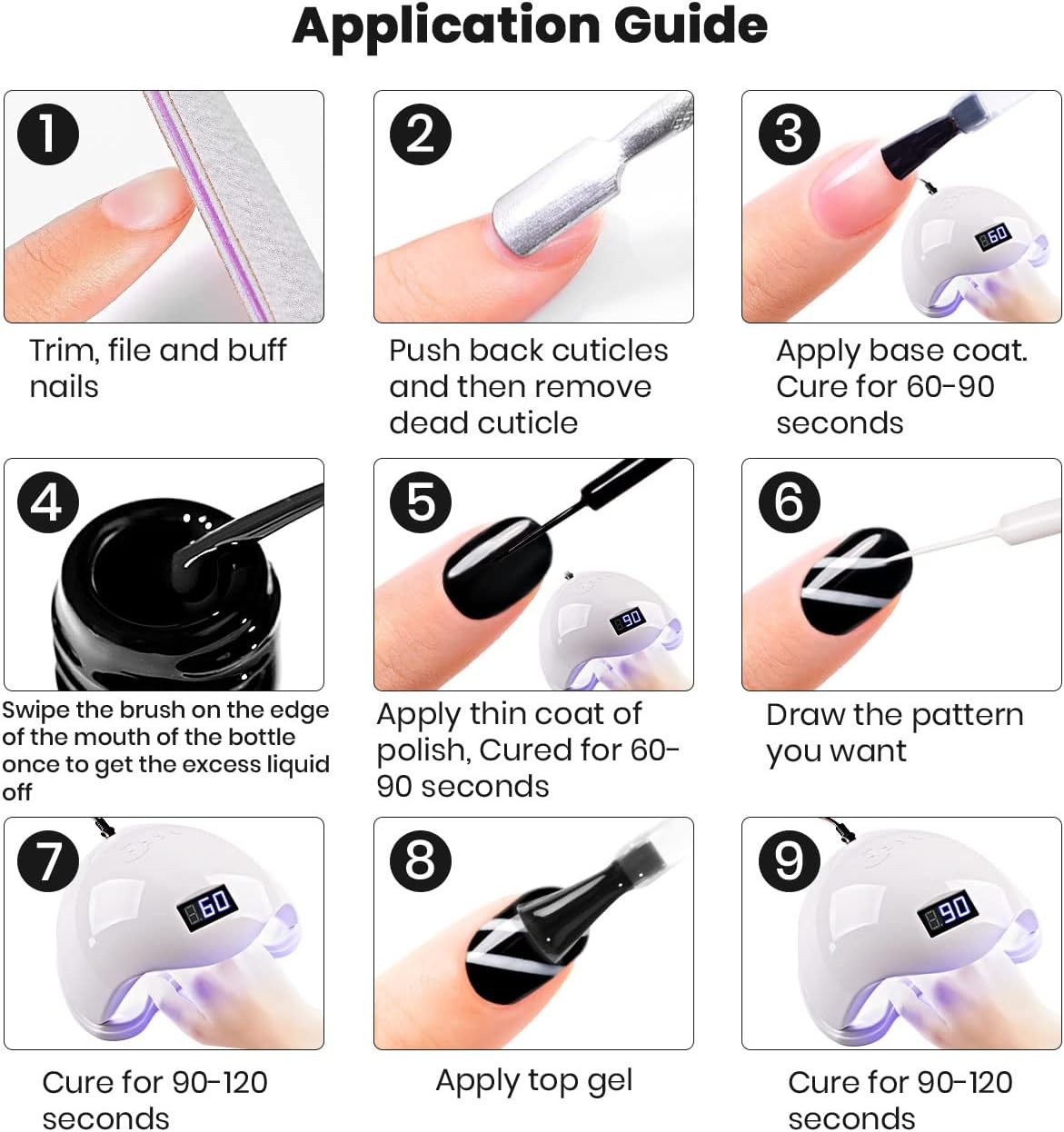 Application Guide

1
Trim, file and buff nails

2
Push back cuticles and then remove dead cuticle

3
60
Apply base coat. Cure for 60-90 seconds

4
Swipe the brush on the edge of the mouth of the bottle once to get the excess liquid off

5
90
Apply thin coat of polish, Cured for 60-90 seconds

6
Draw the pattern you want

7
60
Cure for 90-120 seconds

8
Apply top gel

9
90
Cure for 90-120 seconds