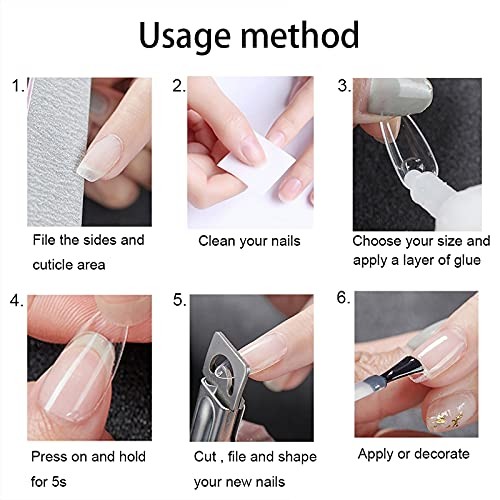 Usage method

1.
File the sides and cuticle area

2.
Clean your nails

3.
Choose your size and apply a layer of glue

4.
Press on and hold for 5s

5.
Cut , file and shape your new nails

6.
Apply or decorate