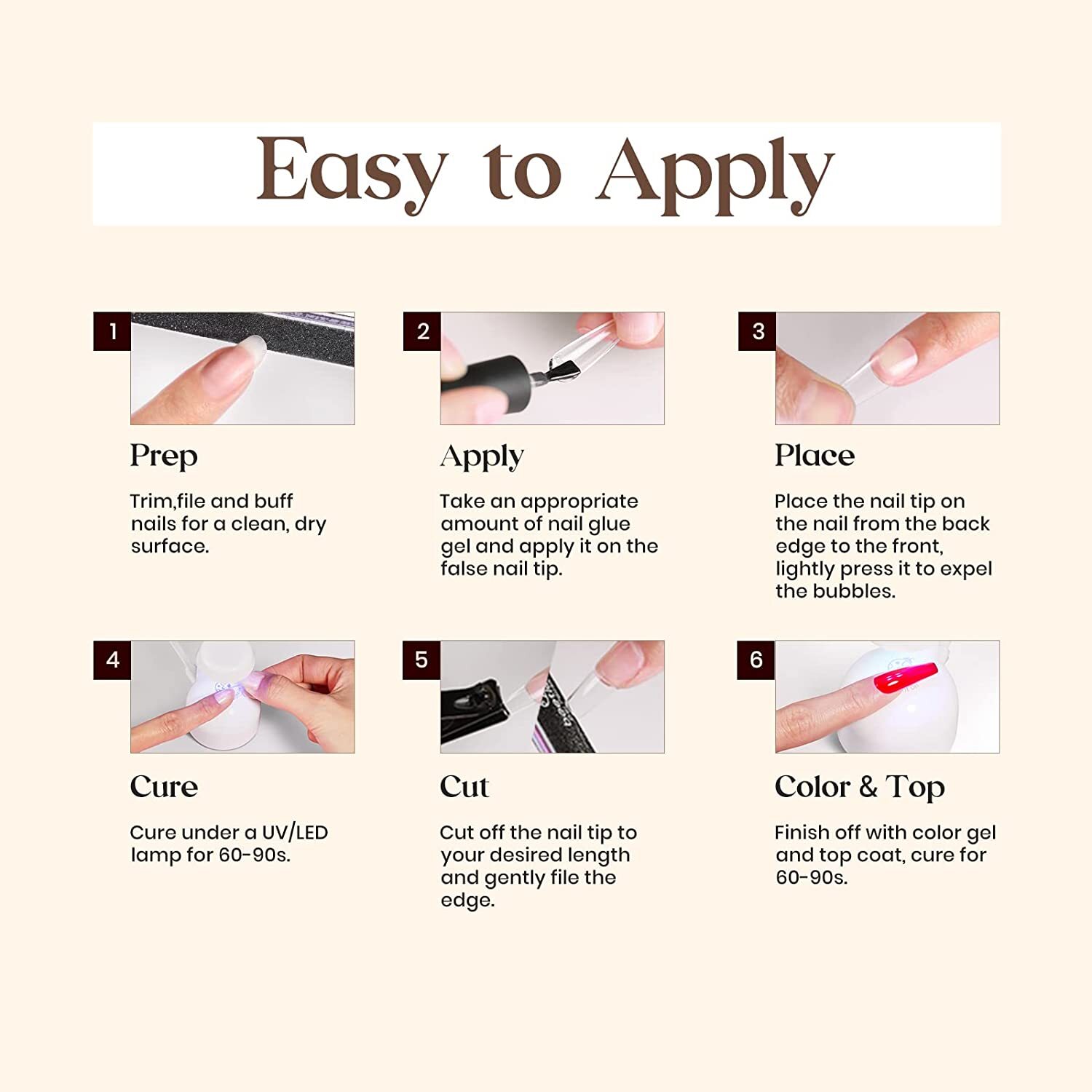 Easy to Apply

1

Prep

Trim,file and buff nails for a clean, dry surface.

2

Apply

Take an appropriate amount of nail glue gel and apply it on the false nail tip.

3

Place

Place the nail tip on the nail from the back edge to the front, lightly press it to expel the bubbles.

4

Cure

Cure under a UV/LED lamp for 60-90s.

5

Cut

Cut off the nail tip to your desired length and gently file the edge.

6

Color & Top

Finish off with color gel and top coat, cure for 60-90s.