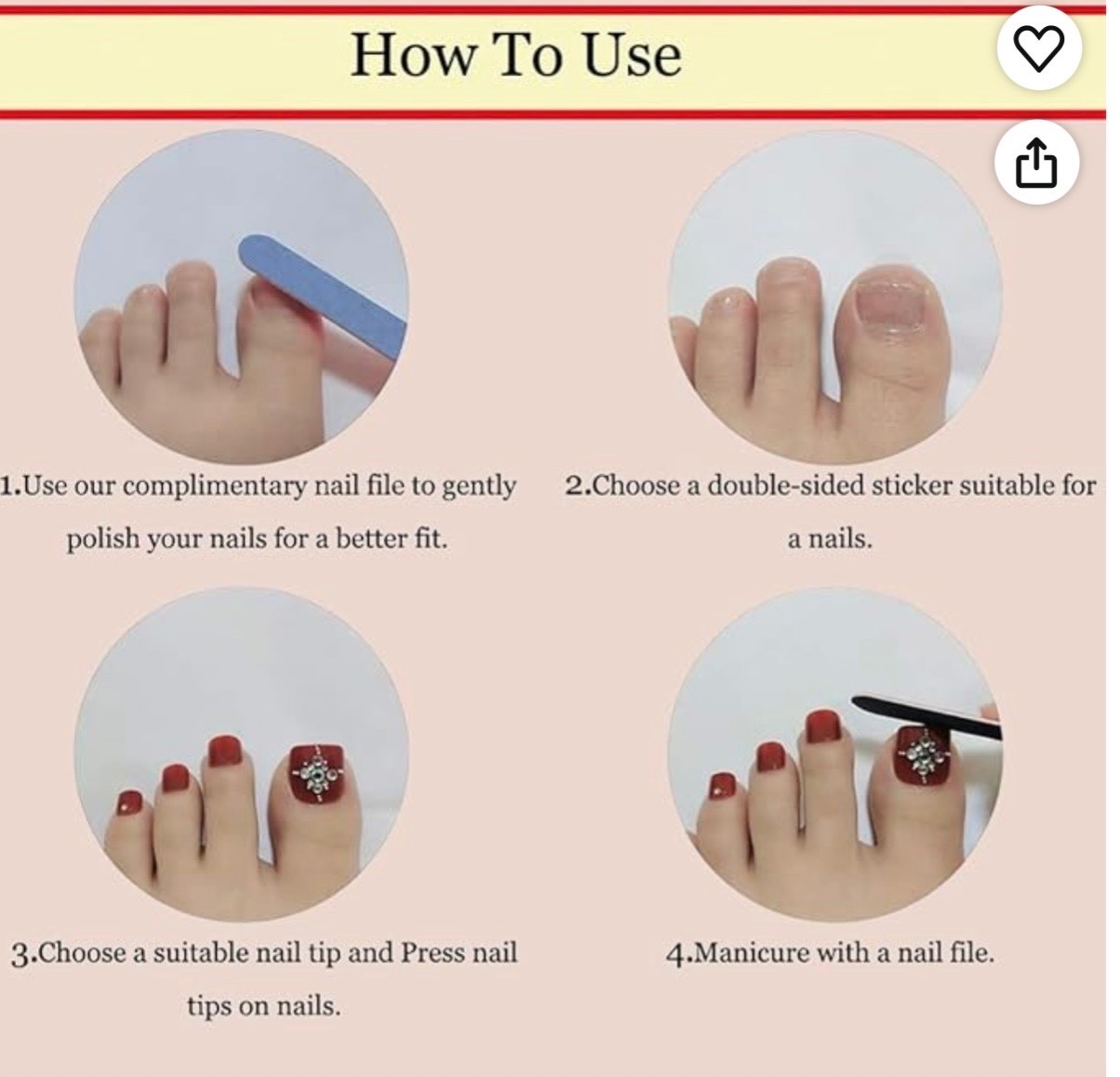 How To Use

1.Use our complimentary nail file to gently polish your nails for a better fit.

2.Choose a double-sided sticker suitable for a nails.

3.Choose a suitable nail tip and Press nail tips on nails.

4.Manicure with a nail file.