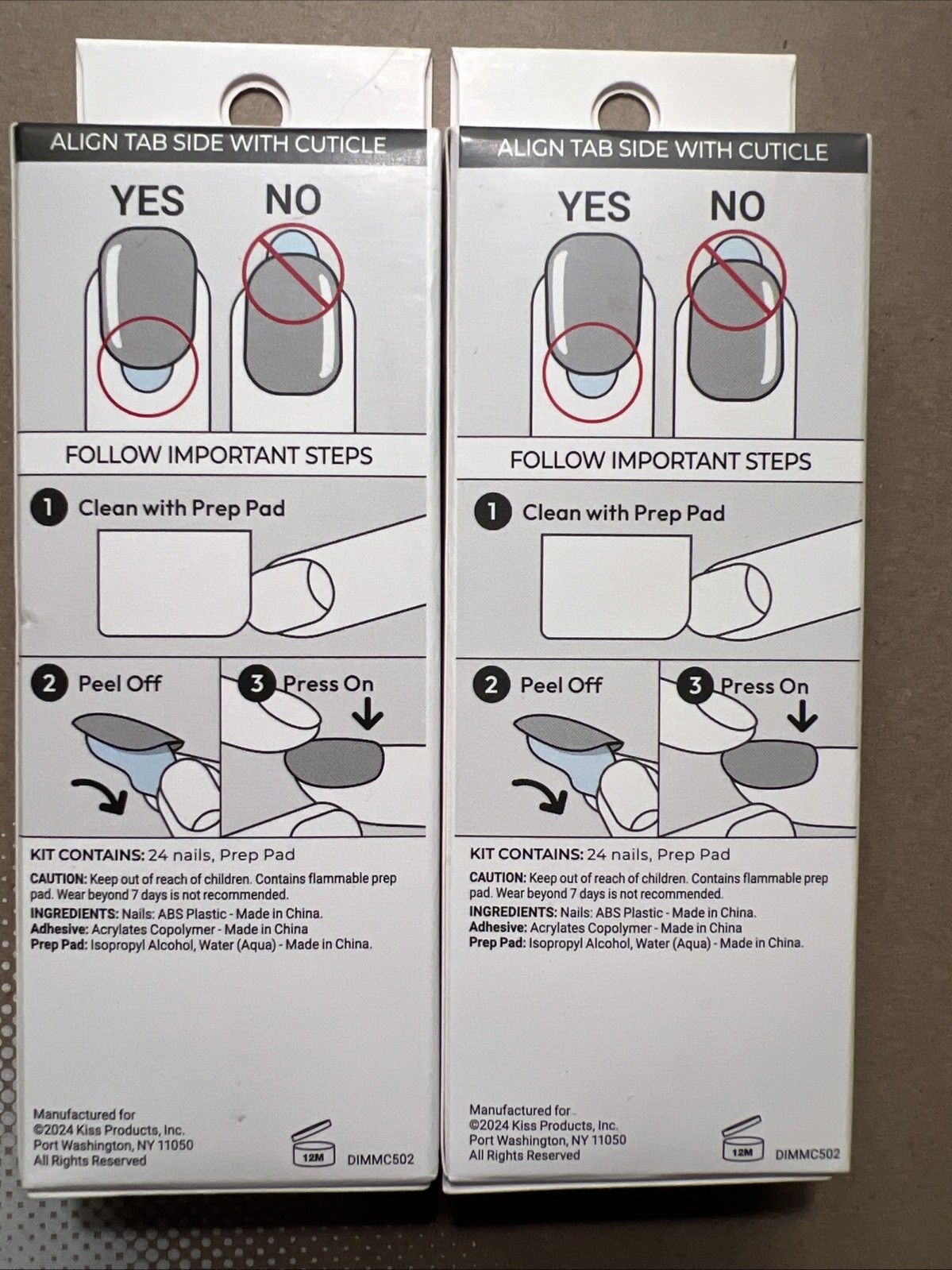 ALIGN TAB SIDE WITH CUTICLE

YES NO

FOLLOW IMPORTANT STEPS

1 Clean with Prep Pad

2 Peel Off

3 Press On

KIT CONTAINS: 24 nails, Prep Pad

CAUTION: Keep out of reach of children. Contains flammable prep pad. Wear beyond 7 days is not recommended.
INGREDIENTS: Nails: ABS Plastic - Made in China.
Adhesive: Acrylates Copolymer - Made in China
Prep Pad: Isopropyl Alcohol, Water (Aqua) - Made in China.

Manufactured for
©2024 Kiss Products, Inc.
Port Washington, NY 11050
All Rights Reserved

12M

DIMMC502

ALIGN TAB SIDE WITH CUTICLE

YES NO

FOLLOW IMPORTANT STEPS

1 Clean with Prep Pad

2 Peel Off

3 Press On

KIT CONTAINS: 24 nails, Prep Pad

CAUTION: Keep out of reach of children. Contains flammable prep pad. Wear beyond 7 days is not recommended.
INGREDIENTS: Nails: ABS Plastic - Made in China.
Adhesive: Acrylates Copolymer - Made in China
Prep Pad: Isopropyl Alcohol, Water (Aqua) - Made in China.

Manufactured for
©2024 Kiss Products, Inc.
Port Washington, NY 11050
All Rights Reserved

12M

DIMMC502