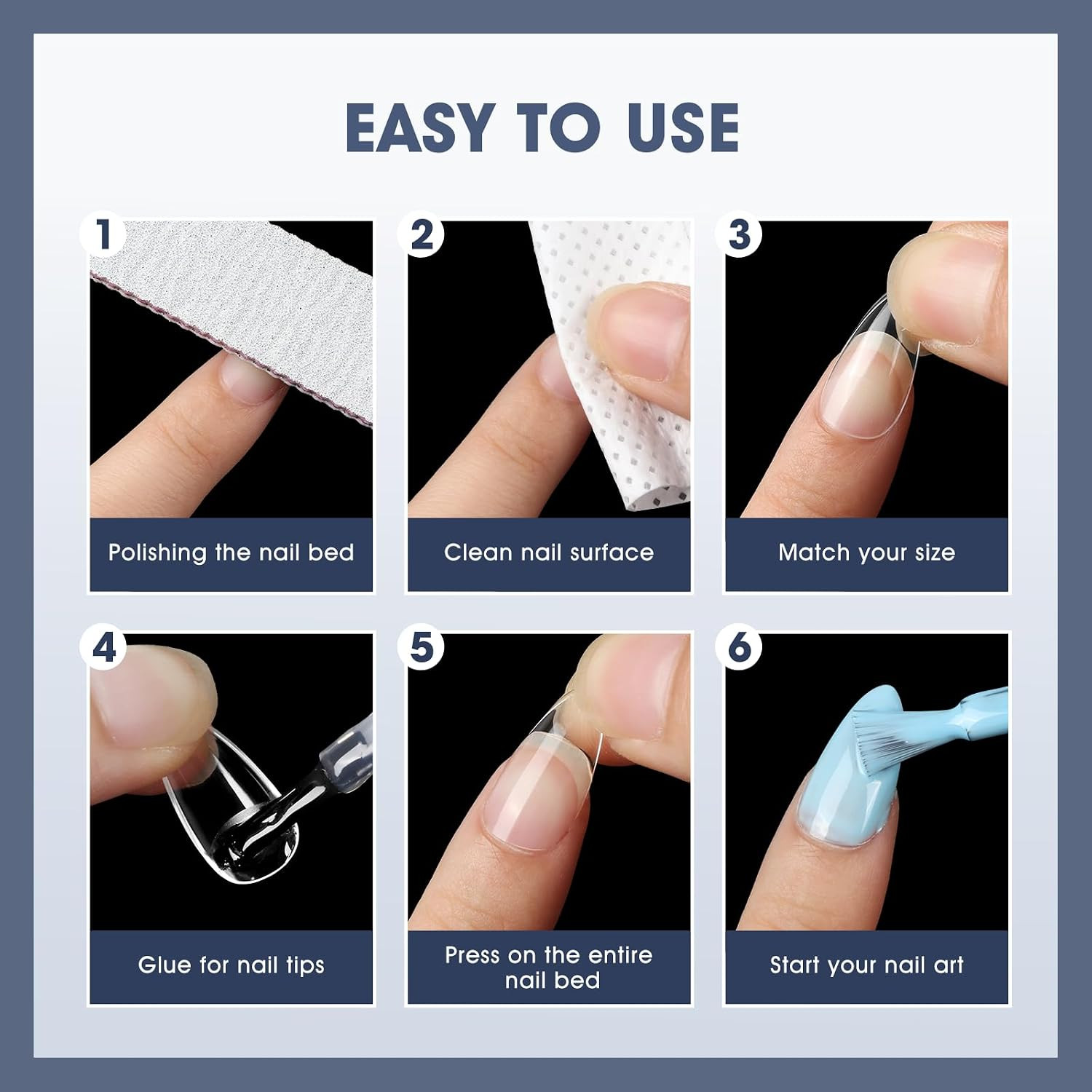 EASY TO USE

1

Polishing the nail bed

2

Clean nail surface

3

Match your size

4

Glue for nail tips

5

Press on the entire nail bed

6

Start your nail art