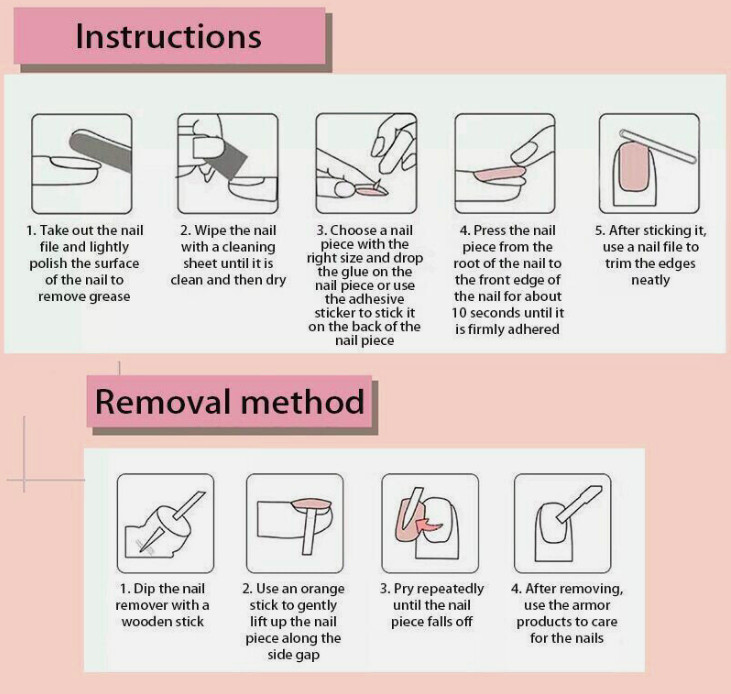 Instructions

1. Take out the nail file and lightly polish the surface of the nail to remove grease

2. Wipe the nail with a cleaning sheet until it is clean and then dry

3. Choose a nail piece with the right size and drop the glue on the nail piece or use the adhesive sticker to stick it on the back of the nail piece

4. Press the nail piece from the root of the nail to the front edge of the nail for about 10 seconds until it is firmly adhered

5. After sticking it, use a nail file to trim the edges neatly

Removal method

1. Dip the nail remover with a wooden stick

2. Use an orange stick to gently lift up the nail piece along the side gap

3. Pry repeatedly until the nail piece falls off

4. After removing, use the armor products to care for the nails