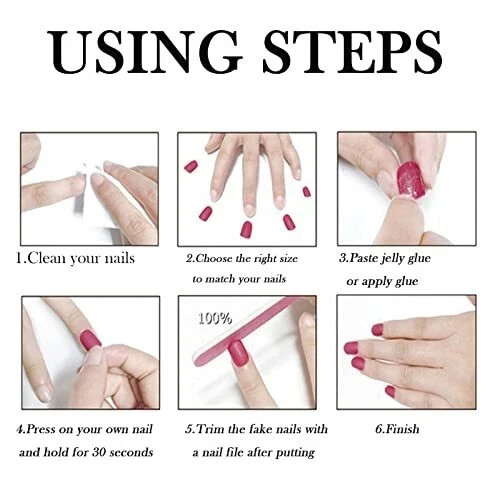 USING STEPS

1.Clean your nails

2.Choose the right size to match your nails

3.Paste jelly glue or apply glue

4.Press on your own nail and hold for 30 seconds

100%

5.Trim the fake nails with a nail file after putting

6.Finish