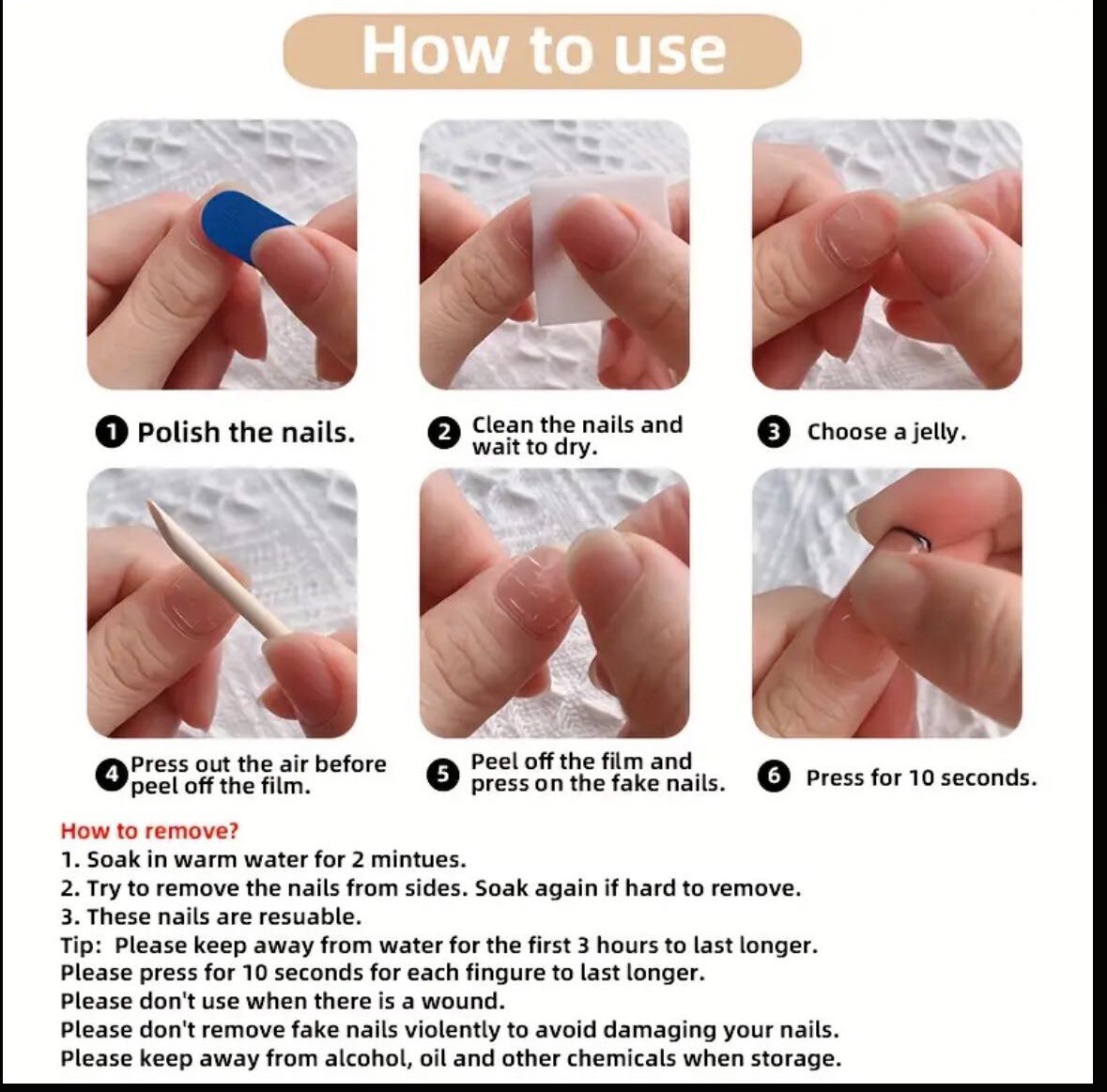 How to use

1 Polish the nails.

2 Clean the nails and wait to dry.

3 Choose a jelly.

4 Press out the air before peel off the film.

5 Peel off the film and press on the fake nails.

6 Press for 10 seconds.

How to remove?
1. Soak in warm water for 2 mintues.
2. Try to remove the nails from sides. Soak again if hard to remove.
3. These nails are resuable.
Tip: Please keep away from water for the first 3 hours to last longer.
Please press for 10 seconds for each fingure to last longer.
Please don't use when there is a wound.
Please don't remove fake nails violently to avoid damaging your nails.
Please keep away from alcohol, oil and other chemicals when storage.