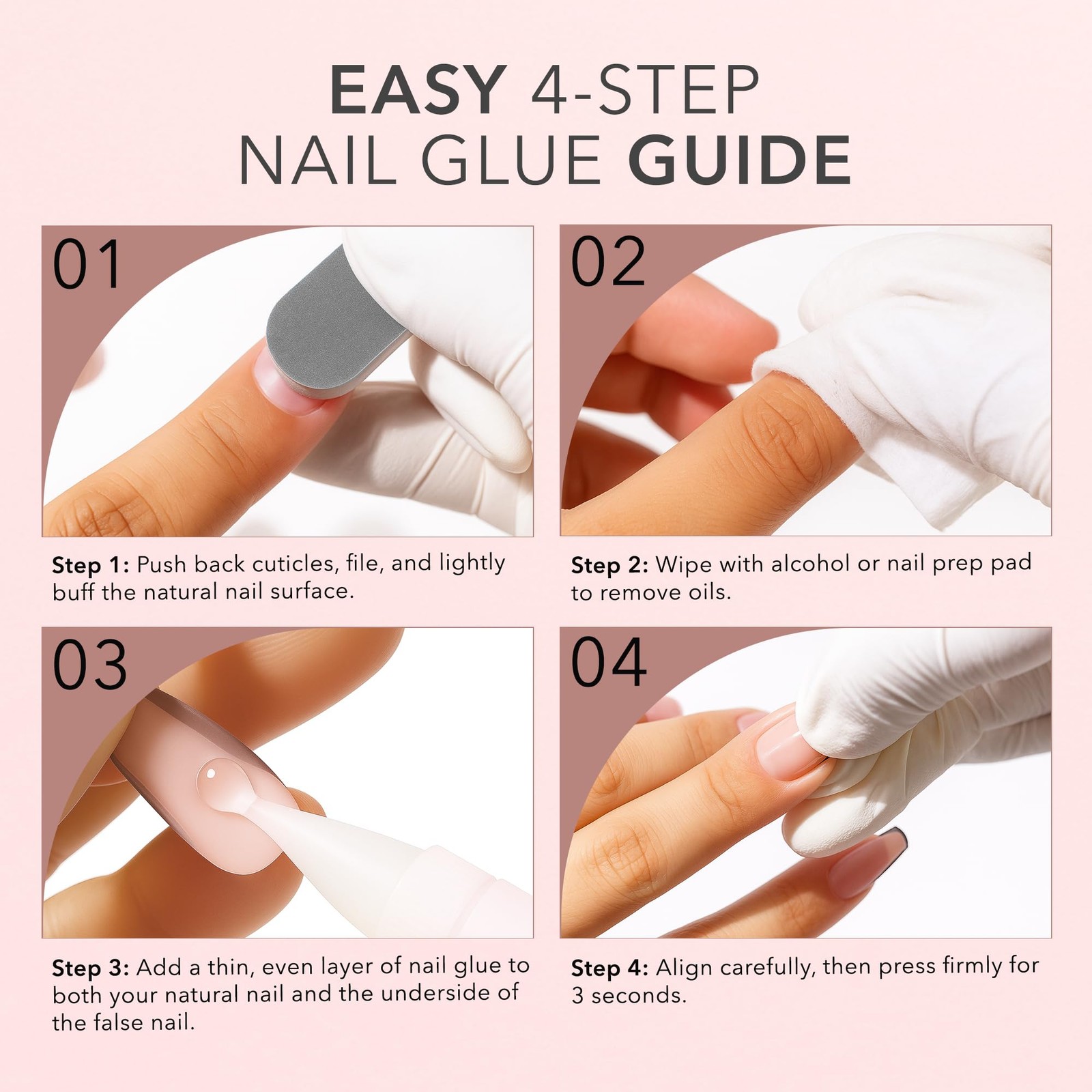 EASY 4-STEP NAIL GLUE GUIDE

01

Step 1: Push back cuticles, file, and lightly buff the natural nail surface.

02

Step 2: Wipe with alcohol or nail prep pad to remove oils.

03

Step 3: Add a thin, even layer of nail glue to both your natural nail and the underside of the false nail.

04

Step 4: Align carefully, then press firmly for 3 seconds.