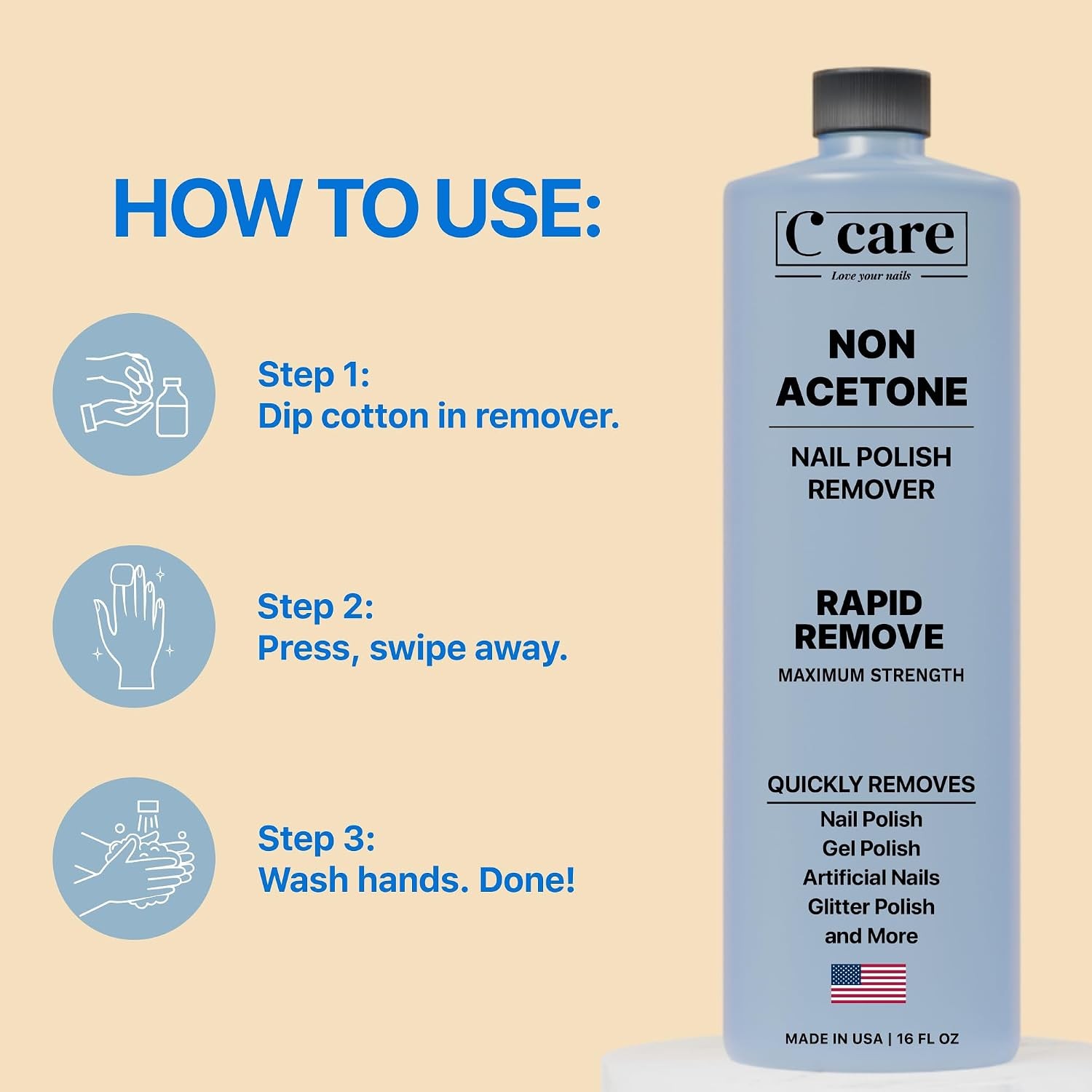 HOW TO USE:

Step 1:
Dip cotton in remover.

Step 2:
Press, swipe away.

Step 3:
Wash hands. Done!

C care
Love your nails

NON ACETONE

NAIL POLISH REMOVER

RAPID REMOVE
MAXIMUM STRENGTH

QUICKLY REMOVES
Nail Polish
Gel Polish
Artificial Nails
Glitter Polish
and More

MADE IN USA | 16 FL OZ