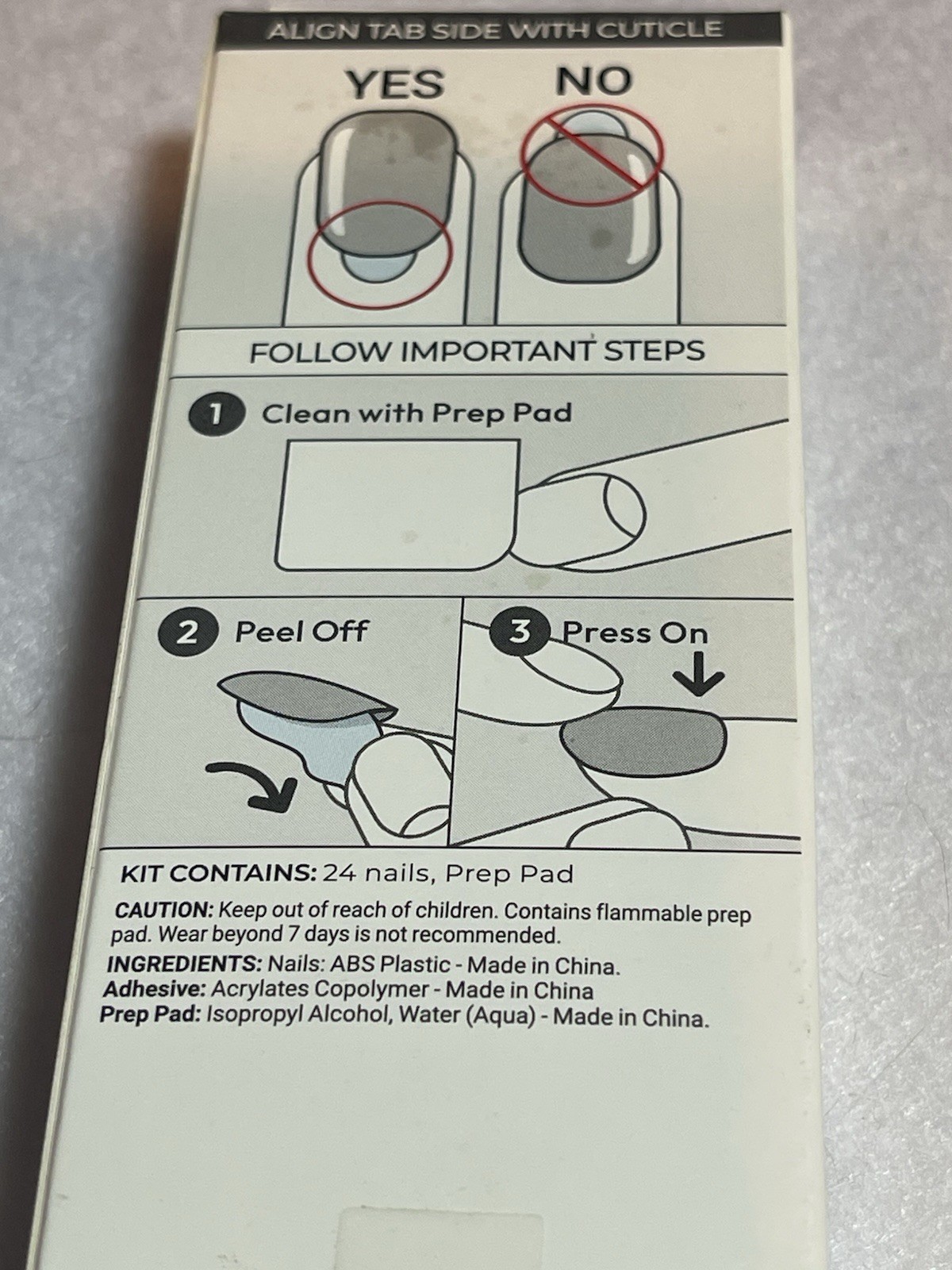 ALIGN TAB SIDE WITH CUTICLE

YES

NO

FOLLOW IMPORTANT STEPS

1 Clean with Prep Pad

2 Peel Off

3 Press On

KIT CONTAINS: 24 nails, Prep Pad

CAUTION: Keep out of reach of children. Contains flammable prep pad. Wear beyond 7 days is not recommended.

INGREDIENTS: Nails: ABS Plastic - Made in China.
Adhesive: Acrylates Copolymer - Made in China
Prep Pad: Isopropyl Alcohol, Water (Aqua) - Made in China.