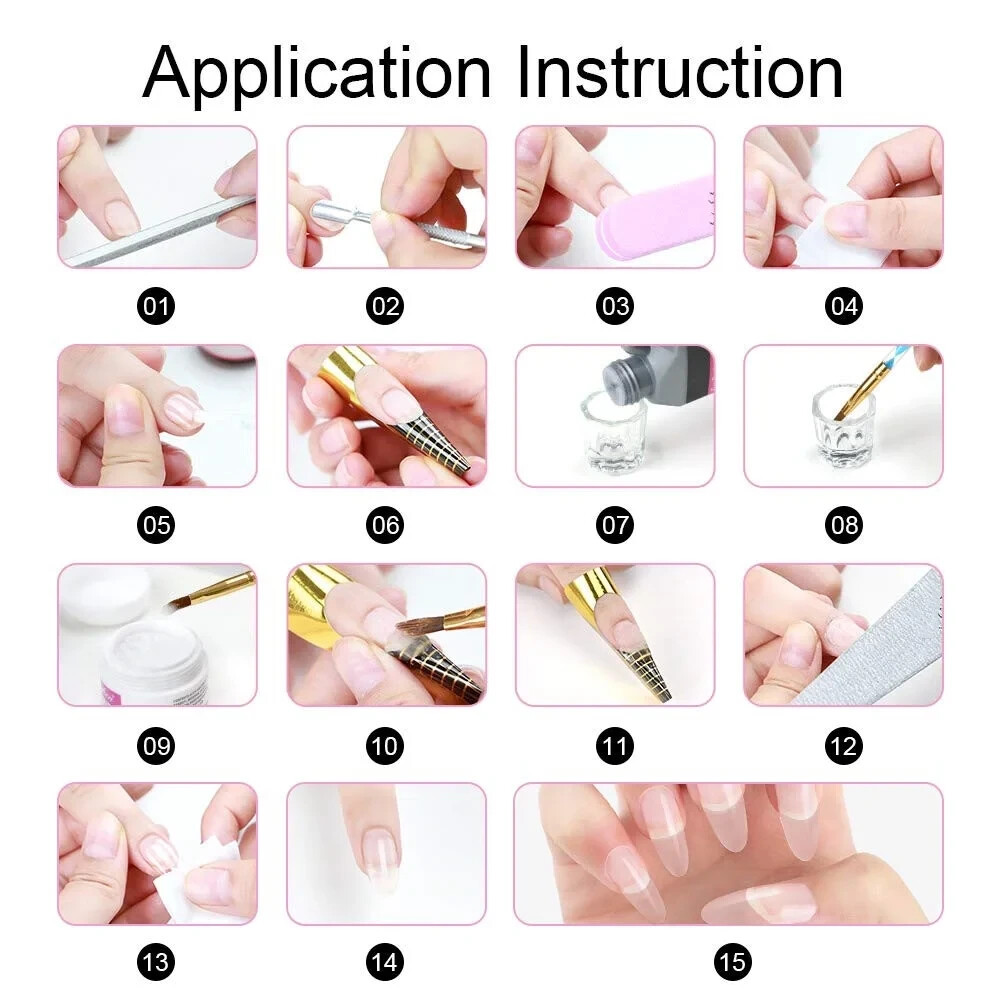 Application Instruction

01
02
03
04
05
06
07
08
09
10
11
12
13
14
15