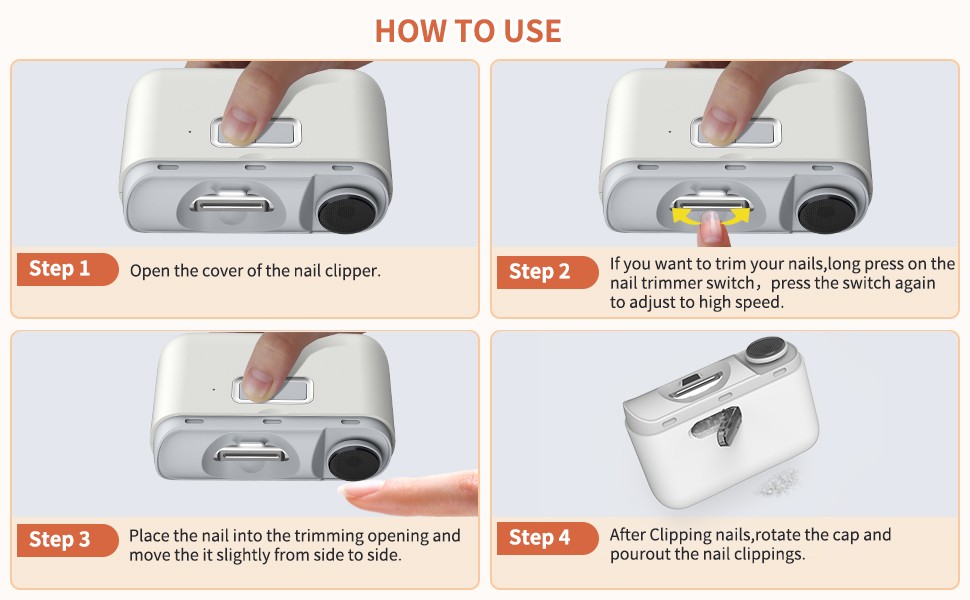 HOW TO USE

Step 1 Open the cover of the nail clipper.

Step 2 If you want to trim your nails,long press on the nail trimmer switch，press the switch again to adjust to high speed.

Step 3 Place the nail into the trimming opening and move the it slightly from side to side.

Step 4 After Clipping nails,rotate the cap and pourout the nail clippings.