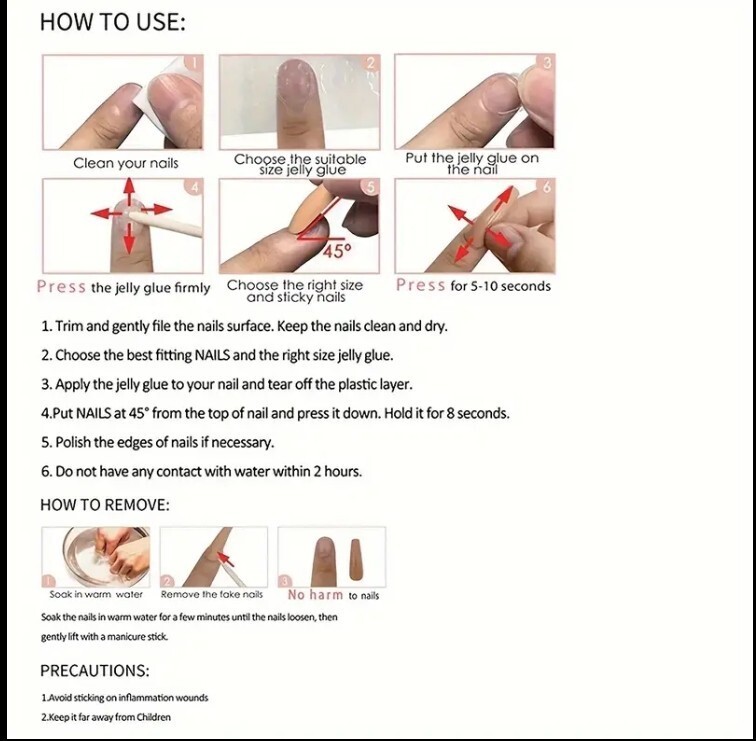 HOW TO USE:

1
Clean your nails

2
Choose the suitable size jelly glue

3
Put the jelly glue on the nail

4
Press the jelly glue firmly

5
45°
Choose the right size and sticky nails

6
Press for 5-10 seconds

1. Trim and gently file the nails surface. Keep the nails clean and dry.

2. Choose the best fitting NAILS and the right size jelly glue.

3. Apply the jelly glue to your nail and tear off the plastic layer.

4.Put NAILS at 45° from the top of nail and press it down. Hold it for 8 seconds.

5. Polish the edges of nails if necessary.

6. Do not have any contact with water within 2 hours.

HOW TO REMOVE:

1
Soak in warm water

2
Remove the fake nails

3
No harm to nails

Soak the nails in warm water for a few minutes until the nails loosen, then gently lift with a manicure stick.

PRECAUTIONS:

1.Avoid sticking on inflammation wounds

2.Keep it far away from Children