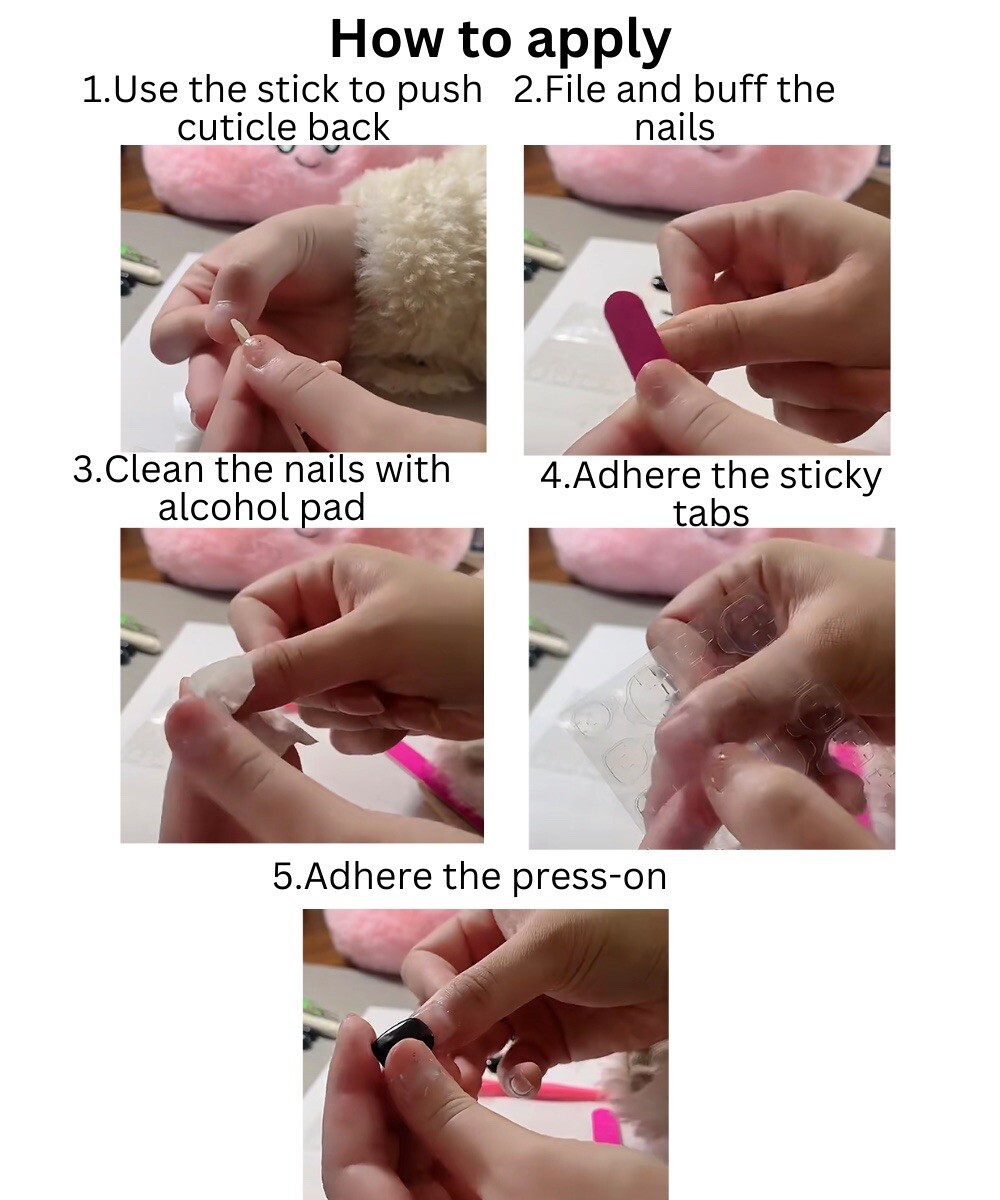 How to apply

1.Use the stick to push cuticle back

2.File and buff the nails

3.Clean the nails with alcohol pad

4.Adhere the sticky tabs

5.Adhere the press-on